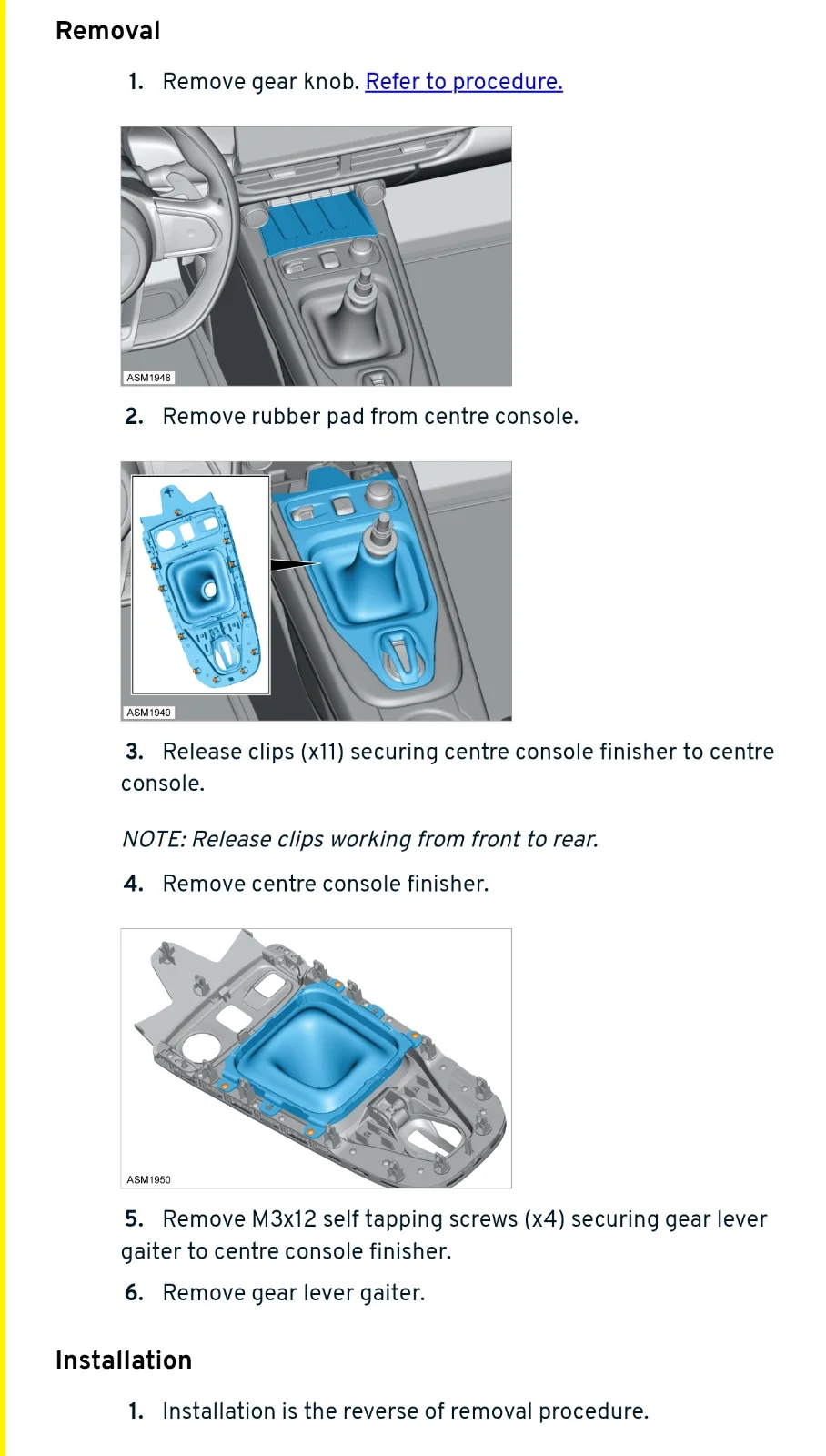 Removal

1. Remove gear knob. Refer to procedure.

ASM1948

2. Remove rubber pad from centre console.

ASM1949

3. Release clips (x11) securing centre console finisher to centre console.

NOTE: Release clips working from front to rear.

4. Remove centre console finisher.

ASM1950

5. Remove M3x12 self tapping screws (x4) securing gear lever gaiter to centre console finisher.

6. Remove gear lever gaiter.

Installation

1. Installation is the reverse of removal procedure.