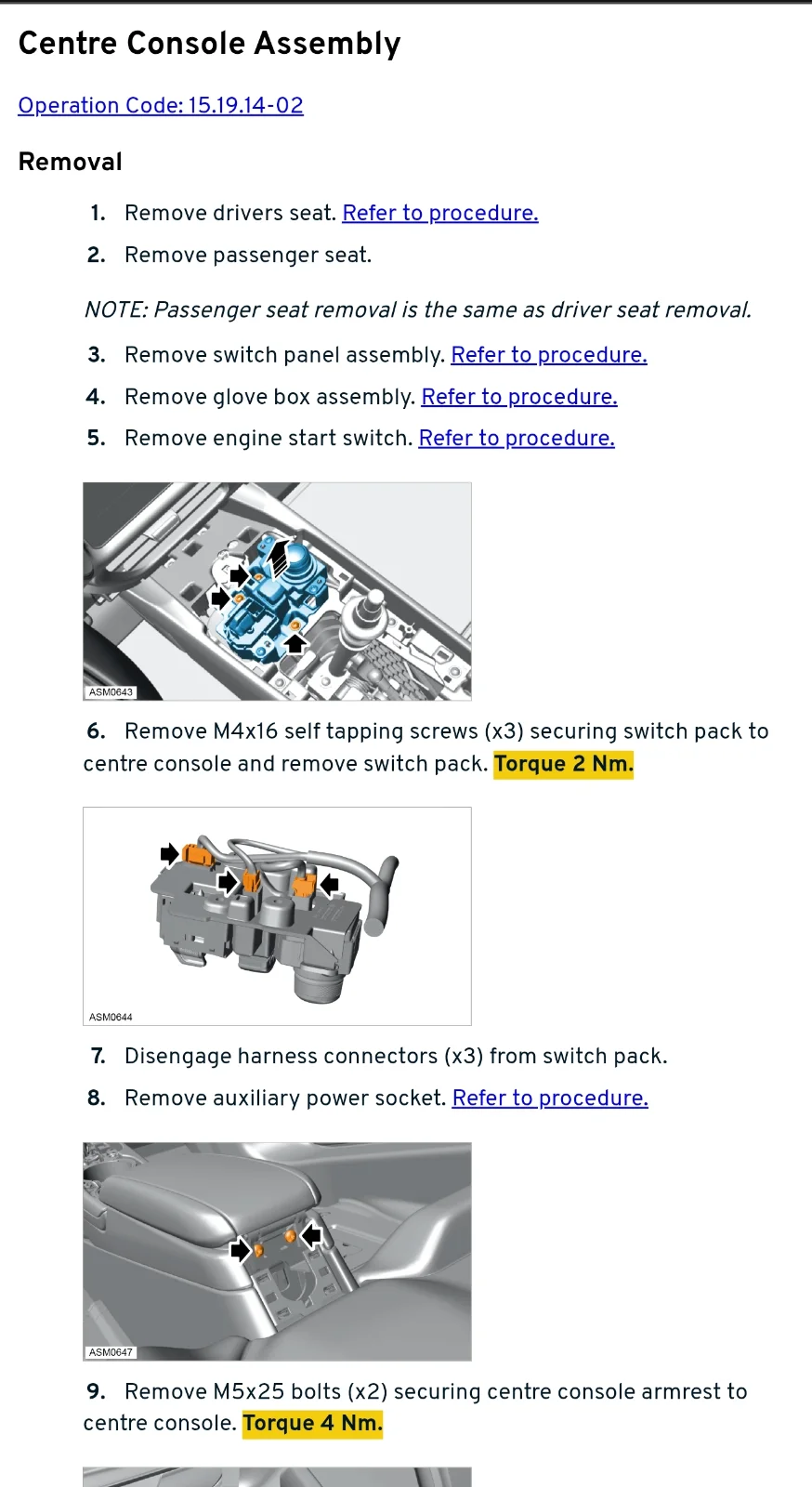 Centre Console Assembly

Operation Code: 15.19.14-02

Removal

1. Remove drivers seat. Refer to procedure.

2. Remove passenger seat.

NOTE: Passenger seat removal is the same as driver seat removal.

3. Remove switch panel assembly. Refer to procedure.

4. Remove glove box assembly. Refer to procedure.

5. Remove engine start switch. Refer to procedure.

ASM0643

6. Remove M4x16 self tapping screws (x3) securing switch pack to centre console and remove switch pack. Torque 2 Nm.

ASM0644

7. Disengage harness connectors (x3) from switch pack.

8. Remove auxiliary power socket. Refer to procedure.

ASM0647

9. Remove M5x25 bolts (x2) securing centre console armrest to centre console. Torque 4 Nm.