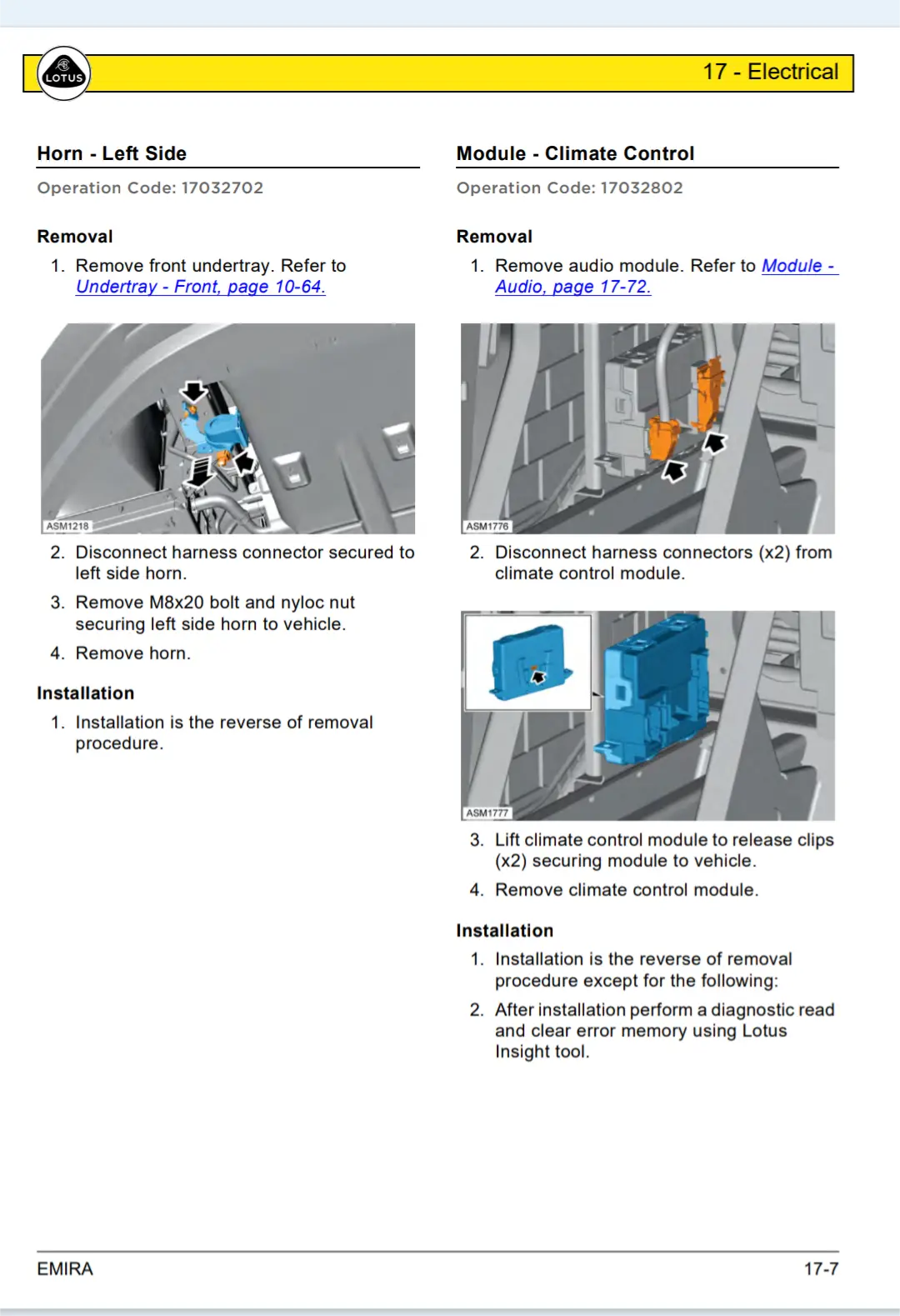 LOTUS

17 - Electrical

Horn - Left Side

Operation Code: 17032702

Removal

1. Remove front undertray. Refer to Undertray - Front, page 10-64.

ASM1218

2. Disconnect harness connector secured to left side horn.

3. Remove M8x20 bolt and nyloc nut securing left side horn to vehicle.

4. Remove horn.

Installation

1. Installation is the reverse of removal procedure.

Module - Climate Control

Operation Code: 17032802

Removal

1. Remove audio module. Refer to Module - Audio, page 17-72.

ASM1776

2. Disconnect harness connectors (x2) from climate control module.

ASM1777

3. Lift climate control module to release clips (x2) securing module to vehicle.

4. Remove climate control module.

Installation

1. Installation is the reverse of removal procedure except for the following:

2. After installation perform a diagnostic read and clear error memory using Lotus Insight tool.

EMIRA

17-7