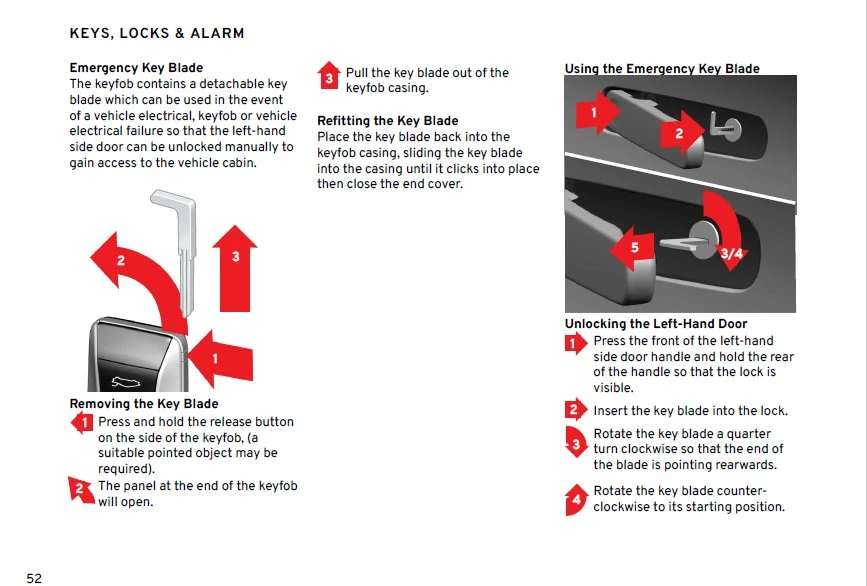 KEYS, LOCKS & ALARM

Emergency Key Blade
The keyfob contains a detachable key blade which can be used in the event of a vehicle electrical, keyfob or vehicle electrical failure so that the left-hand side door can be unlocked manually to gain access to the vehicle cabin.

2

3

1

Removing the Key Blade
1 Press and hold the release button on the side of the keyfob, (a suitable pointed object may be required).
2 The panel at the end of the keyfob will open.

3 Pull the key blade out of the keyfob casing.

Refitting the Key Blade
Place the key blade back into the keyfob casing, sliding the key blade into the casing until it clicks into place then close the end cover.

Using the Emergency Key Blade

1

2

5

3/4

Unlocking the Left-Hand Door
1 Press the front of the left-hand side door handle and hold the rear of the handle so that the lock is visible.
2 Insert the key blade into the lock.
3 Rotate the key blade a quarter turn clockwise so that the end of the blade is pointing rearwards.
4 Rotate the key blade counter-clockwise to its starting position.

52