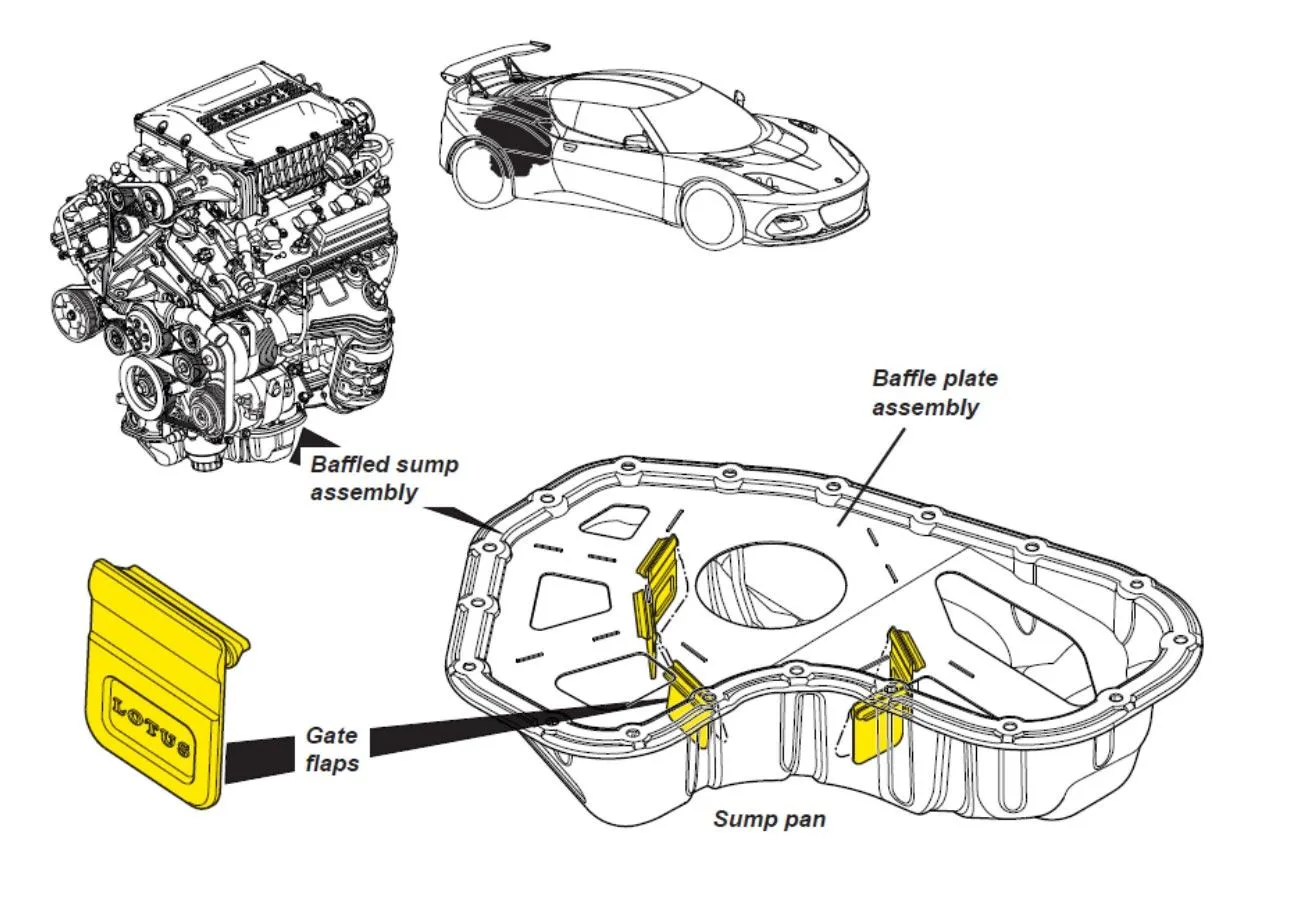 Baffle plate assembly

Baffled sump assembly

LOTUS

Gate flaps

Sump pan