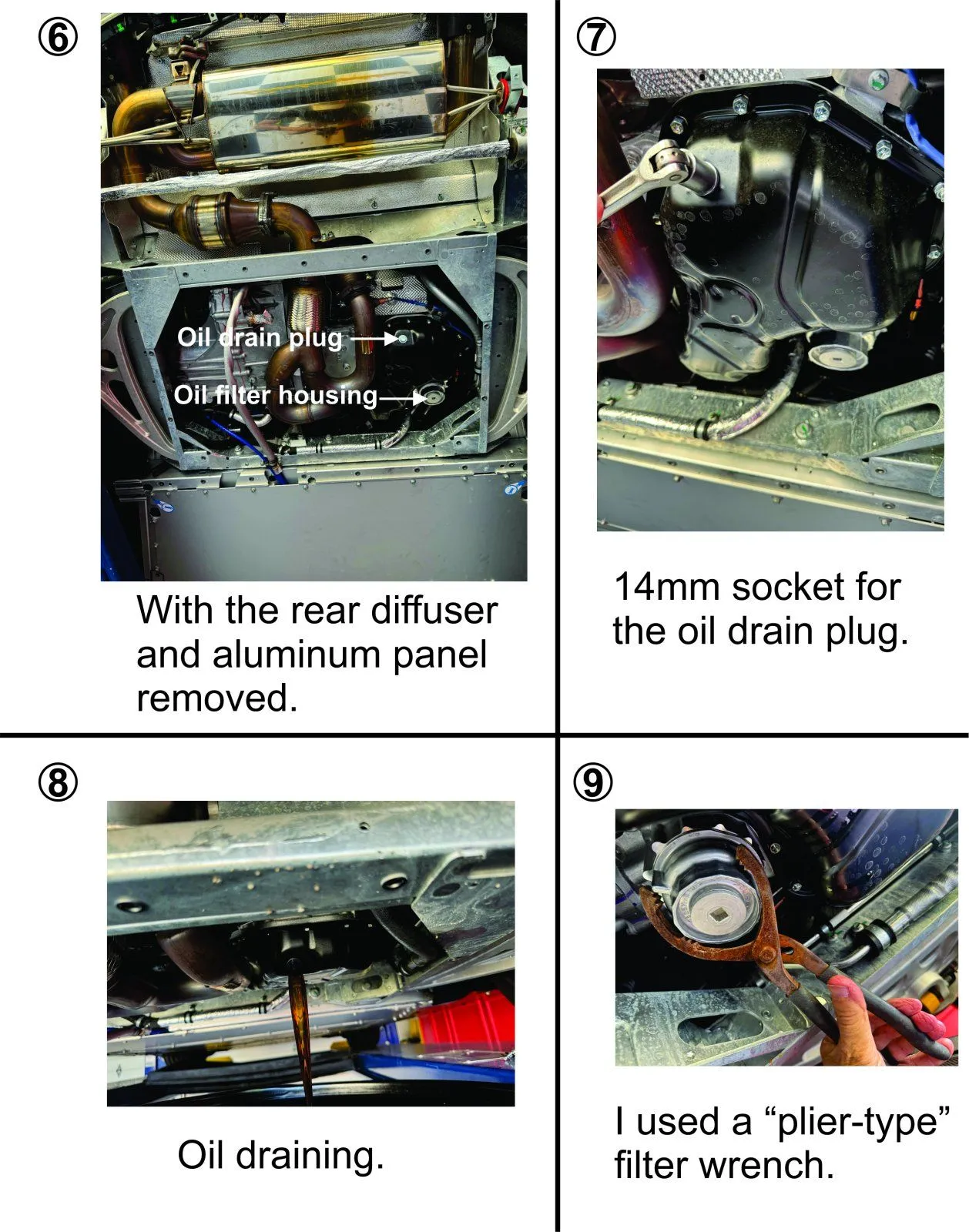 ⑥

Oil drain plug

Oil filter housing

With the rear diffuser and aluminum panel removed.

⑦

14mm socket for the oil drain plug.

⑧

Oil draining.

⑨

I used a “plier-type” filter wrench.