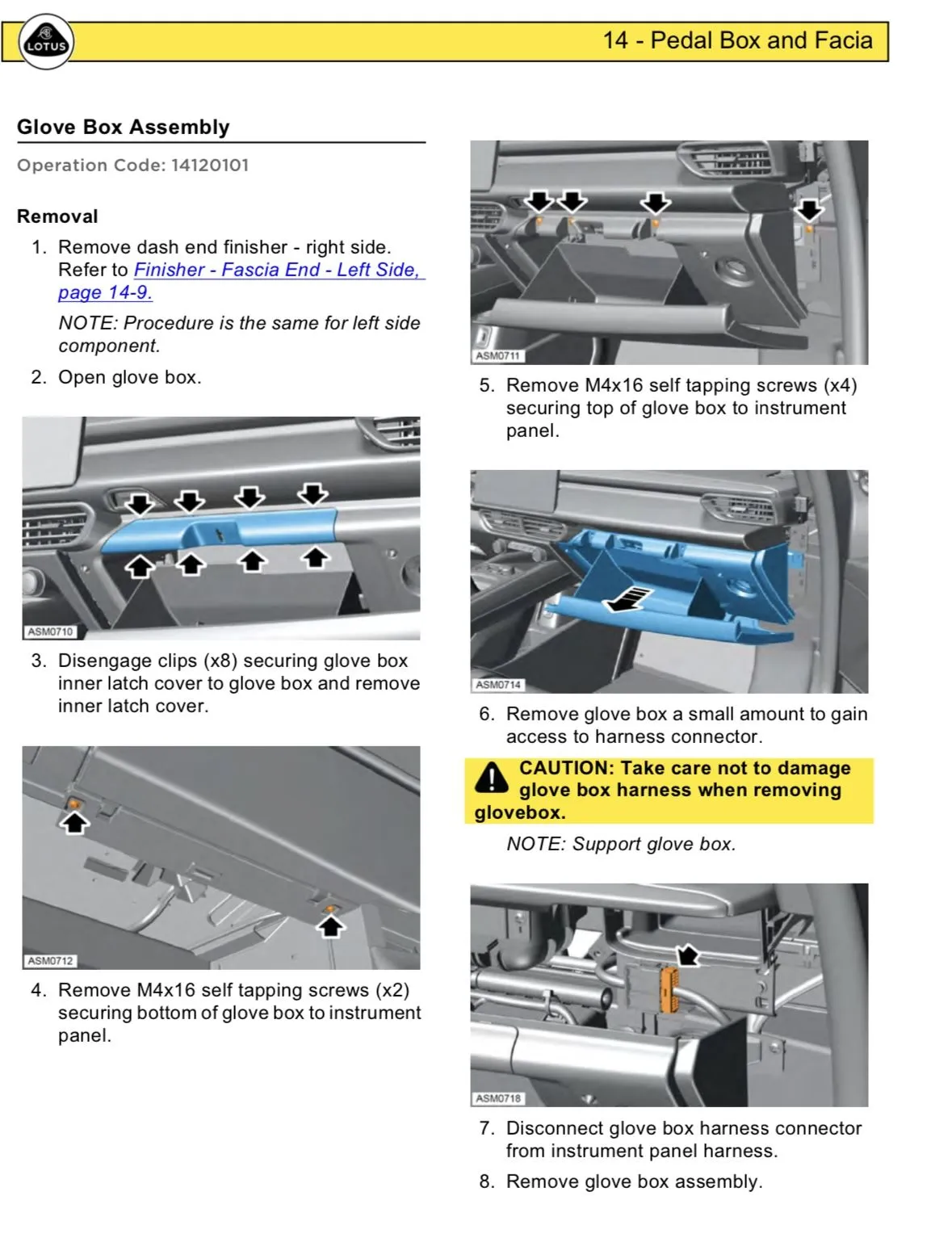 LOTUS

14 - Pedal Box and Facia

Glove Box Assembly

Operation Code: 14120101

Removal

1. Remove dash end finisher - right side. Refer to Finisher - Fascia End - Left Side, page 14-9.

NOTE: Procedure is the same for left side component.

2. Open glove box.

ASM0710

3. Disengage clips (x8) securing glove box inner latch cover to glove box and remove inner latch cover.

ASM0712

4. Remove M4x16 self tapping screws (x2) securing bottom of glove box to instrument panel.

ASM0711

5. Remove M4x16 self tapping screws (x4) securing top of glove box to instrument panel.

ASM0714

6. Remove glove box a small amount to gain access to harness connector.

CAUTION: Take care not to damage glove box harness when removing glovebox.

NOTE: Support glove box.

ASM0718

7. Disconnect glove box harness connector from instrument panel harness.

8. Remove glove box assembly.