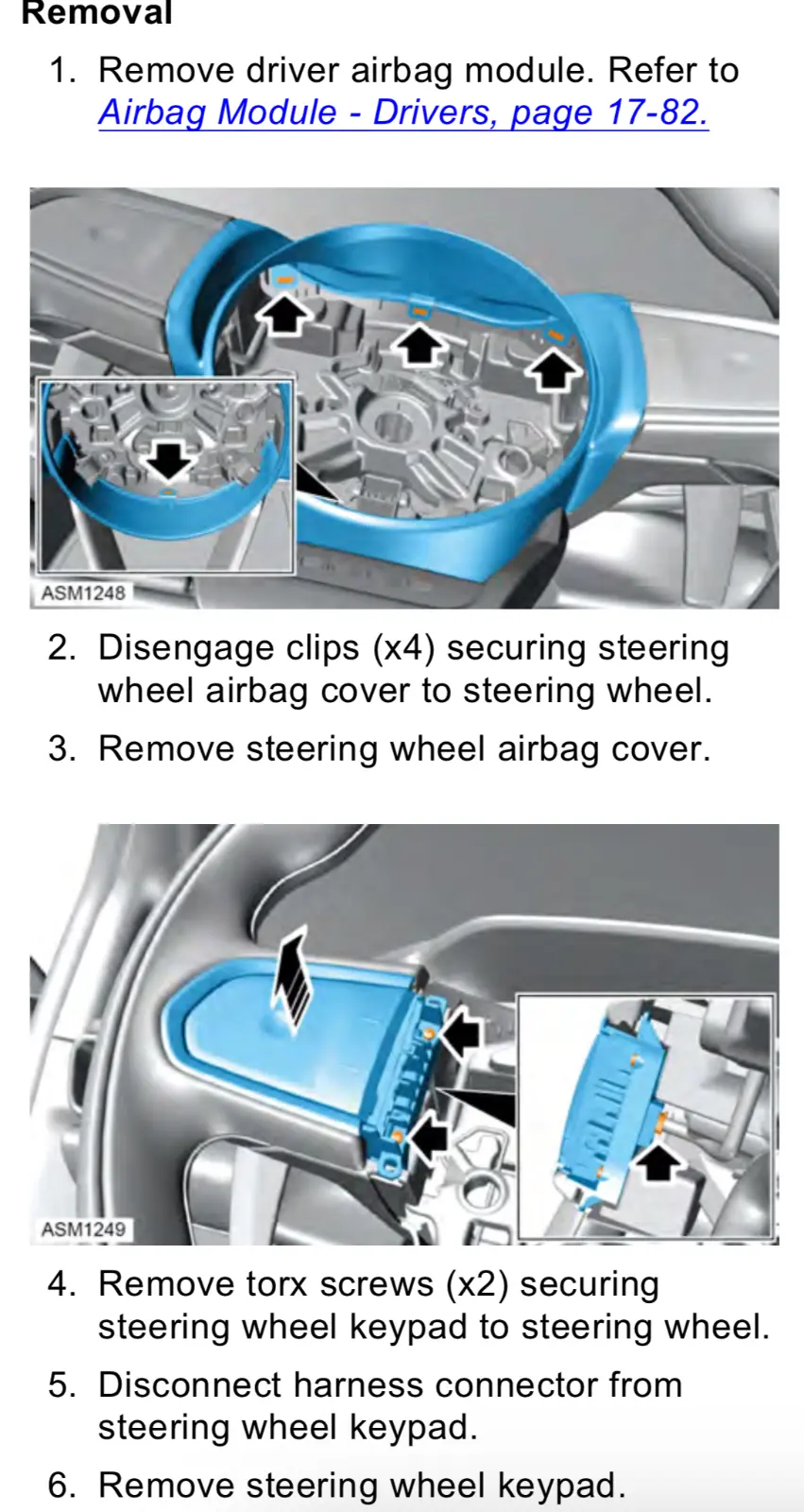 Removal

1. Remove driver airbag module. Refer to Airbag Module - Drivers, page 17-82.

ASM1248

2. Disengage clips (x4) securing steering wheel airbag cover to steering wheel.

3. Remove steering wheel airbag cover.

ASM1249

4. Remove torx screws (x2) securing steering wheel keypad to steering wheel.

5. Disconnect harness connector from steering wheel keypad.

6. Remove steering wheel keypad.