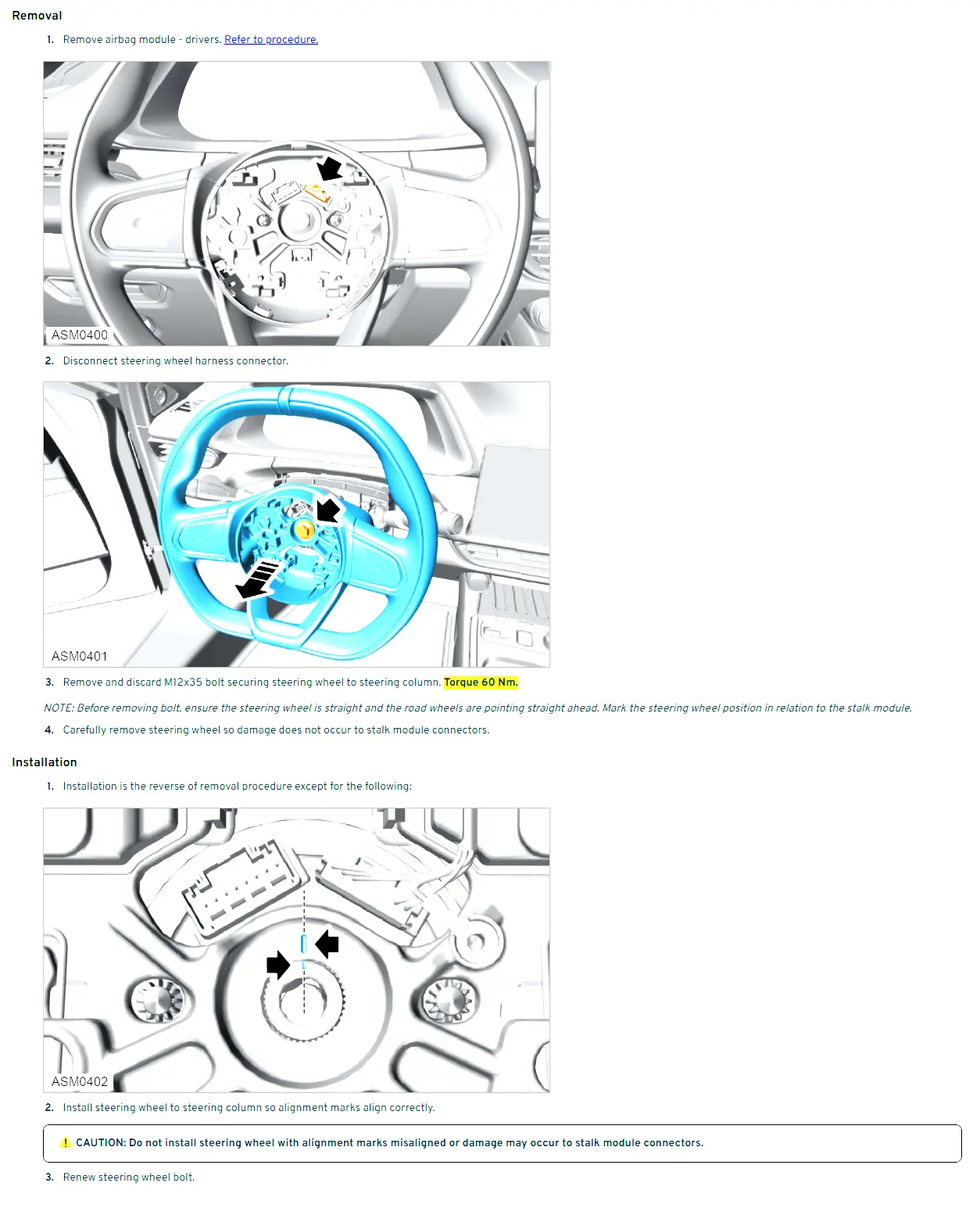 Removal

1. Remove airbag module - drivers. Refer to procedure.

ASM0400

2. Disconnect steering wheel harness connector.

ASM0401

3. Remove and discard M12x35 bolt securing steering wheel to steering column. Torque 60 Nm.

NOTE: Before removing bolt, ensure the steering wheel is straight and the road wheels are pointing straight ahead. Mark the steering wheel position in relation to the stalk module.

4. Carefully remove steering wheel so damage does not occur to stalk module connectors.

Installation

1. Installation is the reverse of removal procedure except for the following:

ASM0402

2. Install steering wheel to steering column so alignment marks align correctly.

CAUTION: Do not install steering wheel with alignment marks misaligned or damage may occur to stalk module connectors.

3. Renew steering wheel bolt.