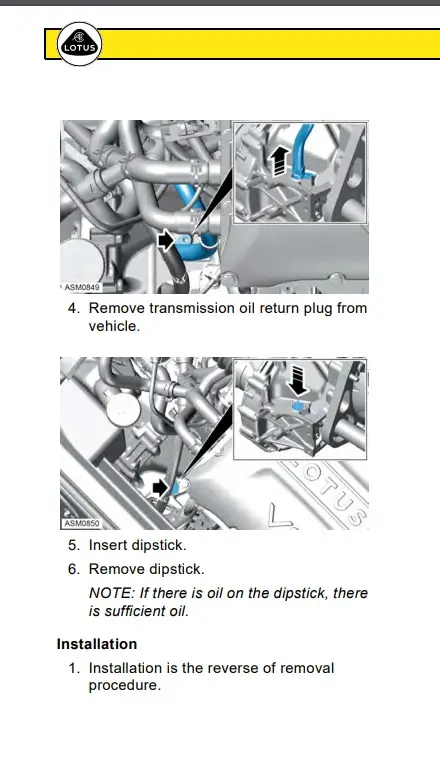 LOTUS

ASM0849

4. Remove transmission oil return plug from vehicle.

LOTUS

ASM0850

5. Insert dipstick.

6. Remove dipstick.

NOTE: If there is oil on the dipstick, there is sufficient oil.

Installation

1. Installation is the reverse of removal procedure.