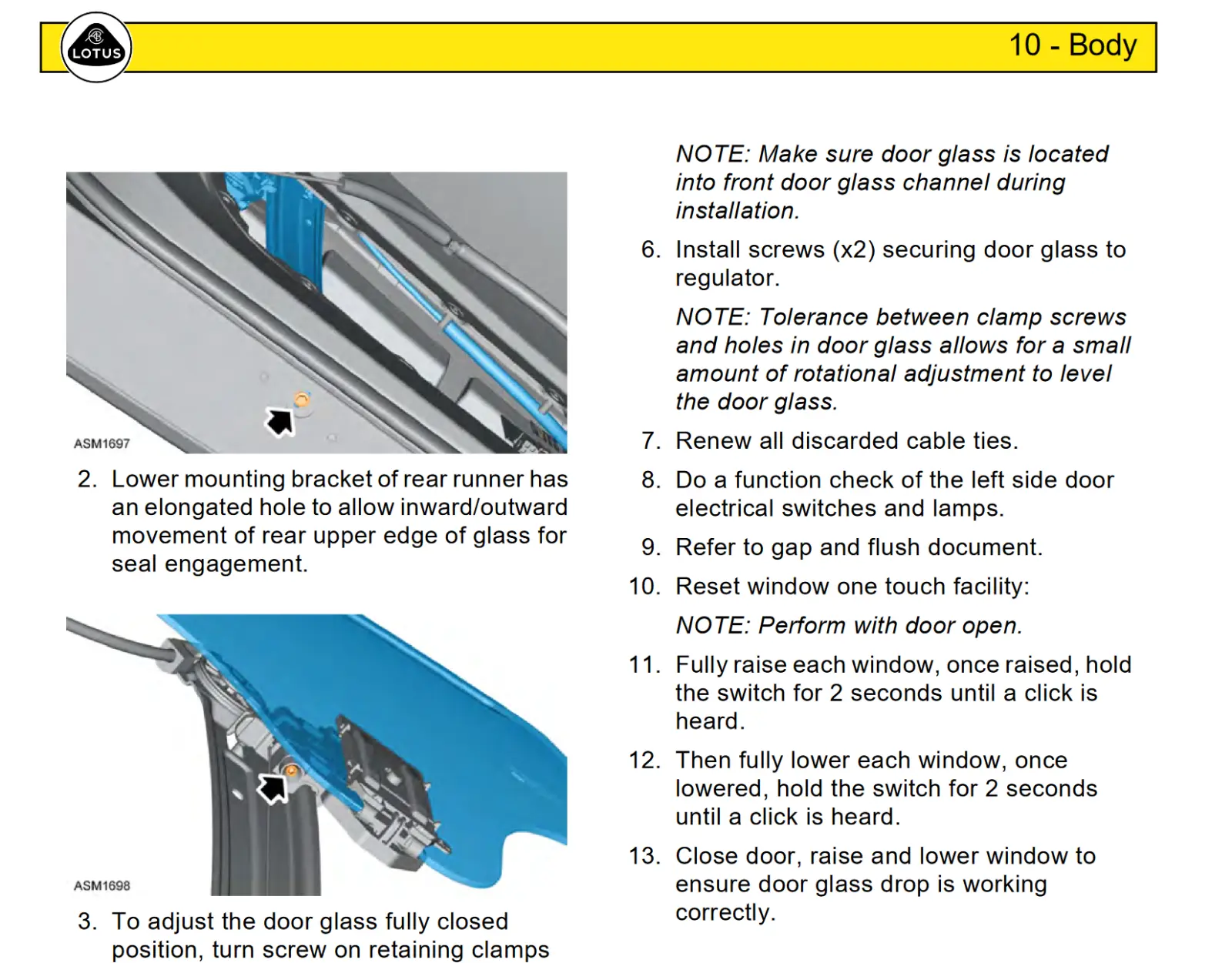 LOTUS

10 - Body

ASM1697

2. Lower mounting bracket of rear runner has an elongated hole to allow inward/outward movement of rear upper edge of glass for seal engagement.

ASM1698

3. To adjust the door glass fully closed position, turn screw on retaining clamps

NOTE: Make sure door glass is located into front door glass channel during installation.

6. Install screws (x2) securing door glass to regulator.

NOTE: Tolerance between clamp screws and holes in door glass allows for a small amount of rotational adjustment to level the door glass.

7. Renew all discarded cable ties.

8. Do a function check of the left side door electrical switches and lamps.

9. Refer to gap and flush document.

10. Reset window one touch facility:

NOTE: Perform with door open.

11. Fully raise each window, once raised, hold the switch for 2 seconds until a click is heard.

12. Then fully lower each window, once lowered, hold the switch for 2 seconds until a click is heard.

13. Close door, raise and lower window to ensure door glass drop is working correctly.