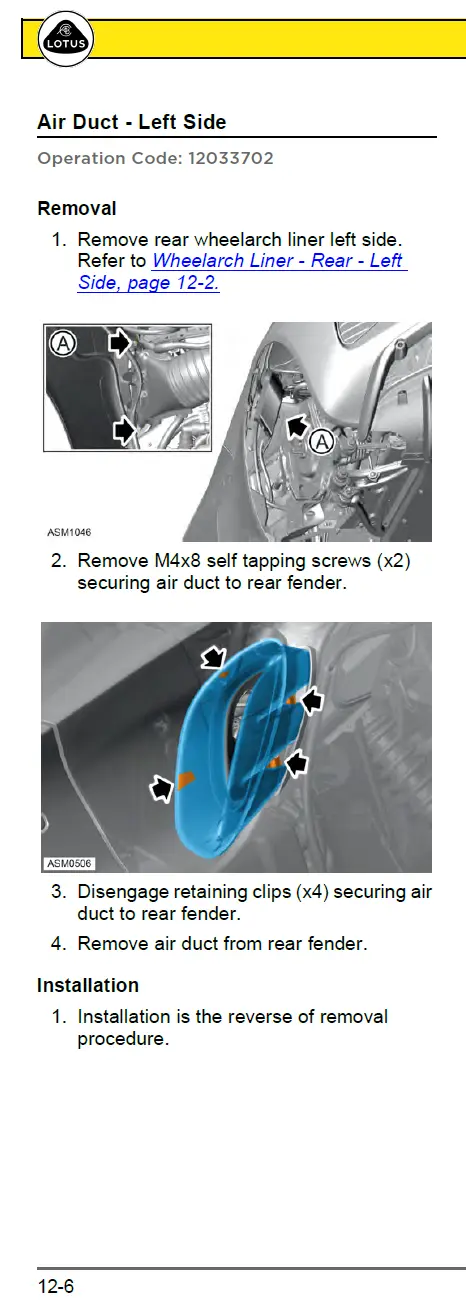 LOTUS

Air Duct - Left Side

Operation Code: 12033702

Removal

1. Remove rear wheelarch liner left side. Refer to Wheelarch Liner - Rear - Left Side, page 12-2.

A

A

ASM1046

2. Remove M4x8 self tapping screws (x2) securing air duct to rear fender.

ASM0506

3. Disengage retaining clips (x4) securing air duct to rear fender.

4. Remove air duct from rear fender.

Installation

1. Installation is the reverse of removal procedure.

12-6