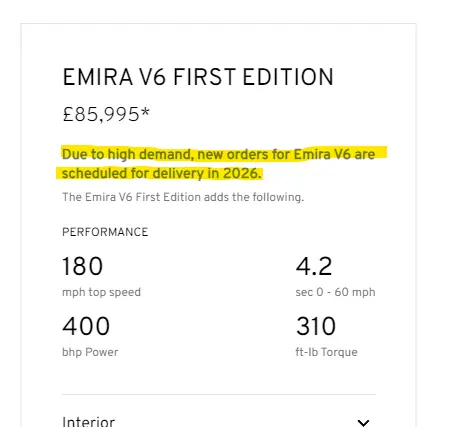 EMIRA V6 FIRST EDITION

£85,995*

Due to high demand, new orders for Emira V6 are scheduled for delivery in 2026.

The Emira V6 First Edition adds the following.

PERFORMANCE

180
mph top speed

4.2
sec 0 - 60 mph

400
bhp Power

310
ft-lb Torque

Interior