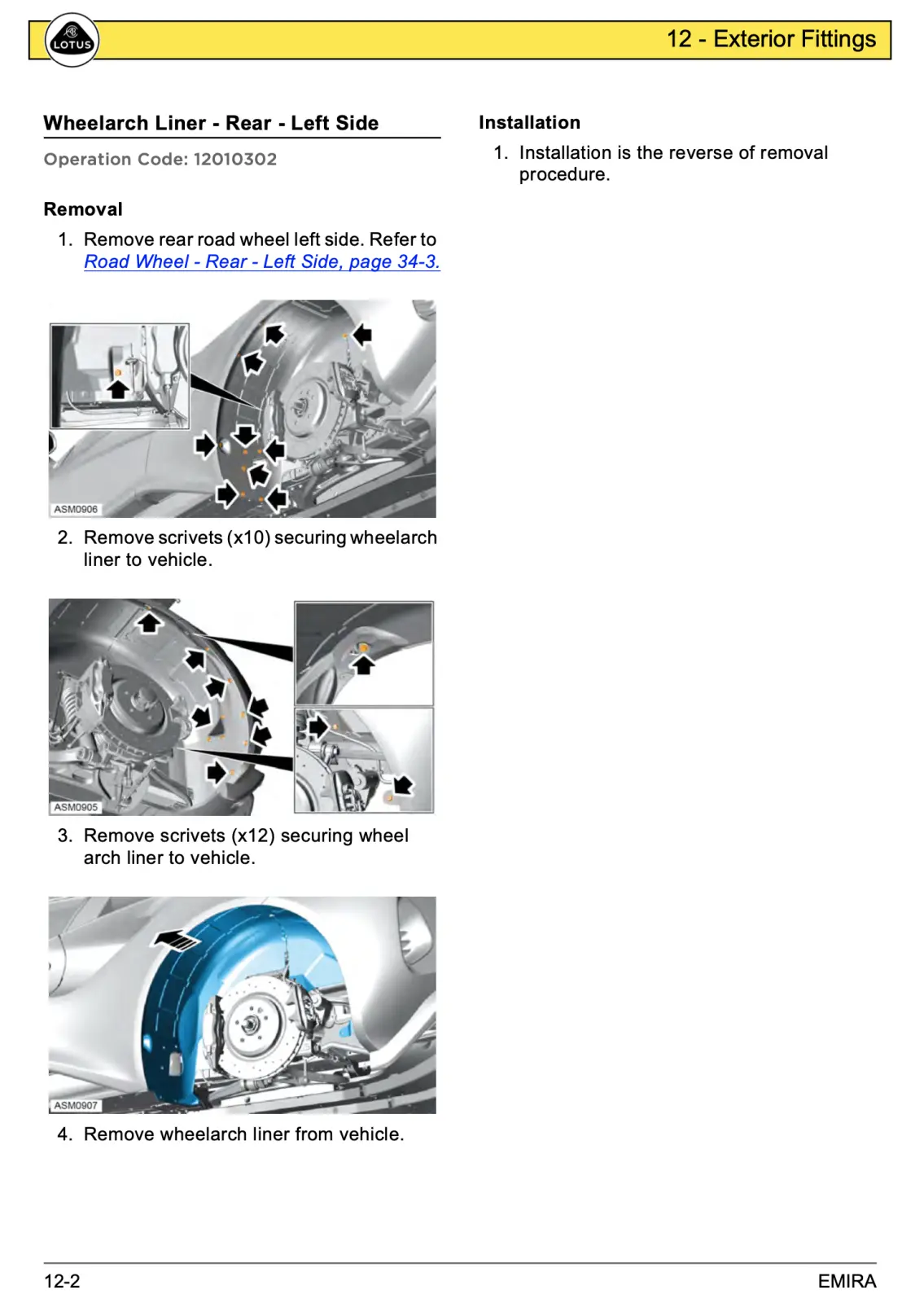 LOTUS

12 - Exterior Fittings

Wheelarch Liner - Rear - Left Side

Operation Code: 12010302

Removal

1. Remove rear road wheel left side. Refer to Road Wheel - Rear - Left Side, page 34-3.

ASM0906

2. Remove scrivets (x10) securing wheelarch liner to vehicle.

ASM0905

3. Remove scrivets (x12) securing wheel arch liner to vehicle.

ASM0907

4. Remove wheelarch liner from vehicle.

Installation

1. Installation is the reverse of removal procedure.

12-2

EMIRA