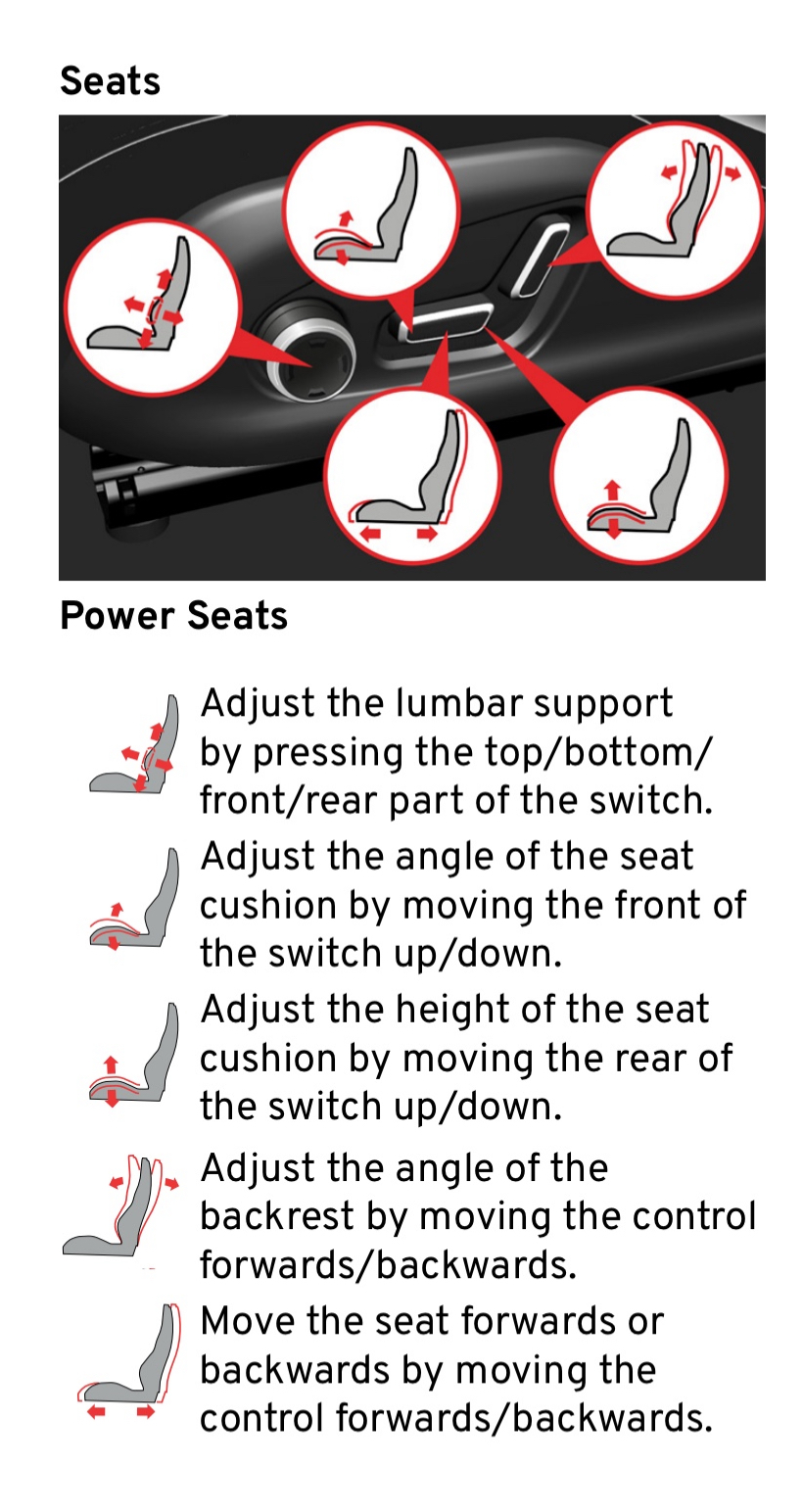 Seats

Power Seats

Adjust the lumbar support by pressing the top/bottom/front/rear part of the switch.

Adjust the angle of the seat cushion by moving the front of the switch up/down.

Adjust the height of the seat cushion by moving the rear of the switch up/down.

Adjust the angle of the backrest by moving the control forwards/backwards.

Move the seat forwards or backwards by moving the control forwards/backwards.