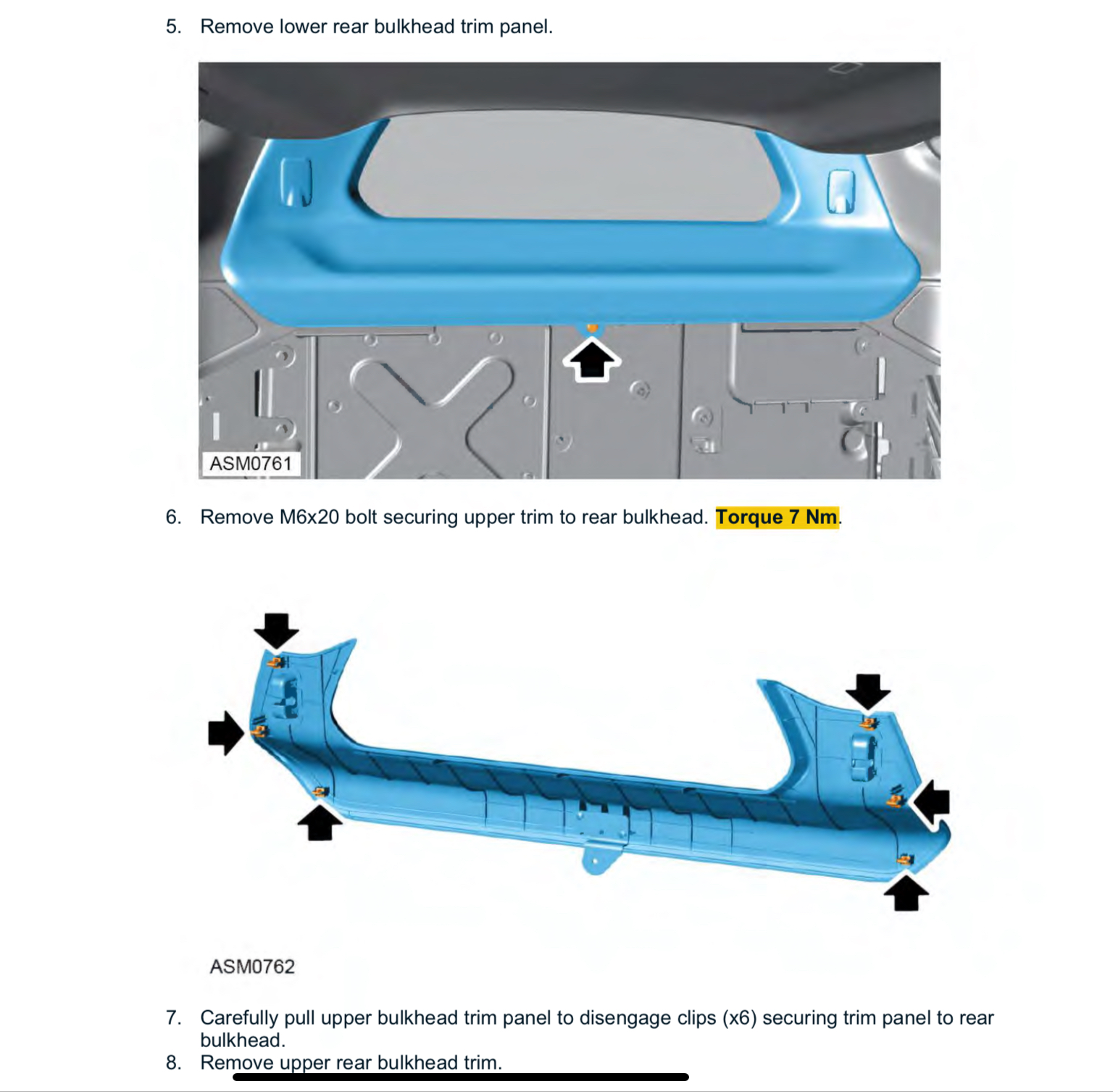 5. Remove lower rear bulkhead trim panel.

ASM0761

6. Remove M6x20 bolt securing upper trim to rear bulkhead. Torque 7 Nm.

ASM0762

7. Carefully pull upper bulkhead trim panel to disengage clips (x6) securing trim panel to rear bulkhead.
8. Remove upper rear bulkhead trim.