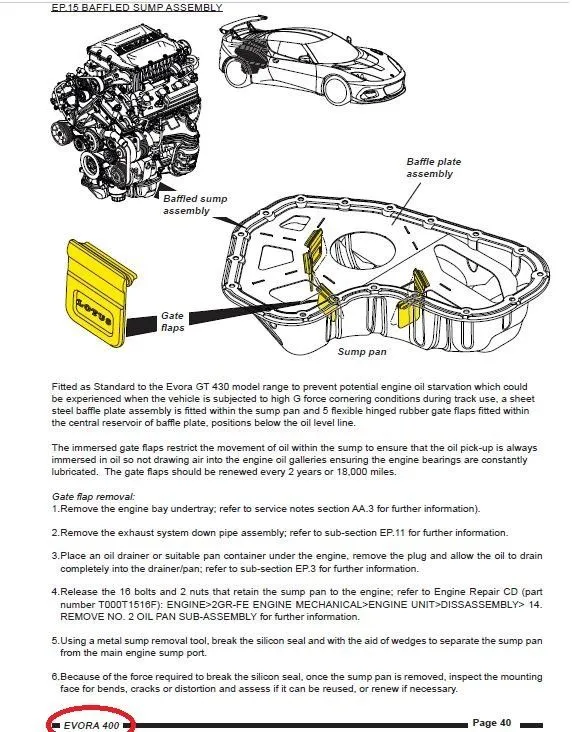 EP.15 BAFFLED SUMP ASSEMBLY

Baffle plate assembly

Baffled sump assembly

LOTUS

Gate flaps

Sump pan

Fitted as Standard to the Evora GT 430 model range to prevent potential engine oil starvation which could be experienced when the vehicle is subjected to high G force cornering conditions during track use, a sheet steel baffle plate assembly is fitted within the sump pan and 5 flexible hinged rubber gate flaps fitted within the central reservoir of baffle plate, positions below the oil level line.

The immersed gate flaps restrict the movement of oil within the sump to ensure that the oil pick-up is always immersed in oil so not drawing air into the engine oil galleries ensuring the engine bearings are constantly lubricated. The gate flaps should be renewed every 2 years or 18,000 miles.

Gate flap removal:
1.Remove the engine bay undertray; refer to service notes section AA.3 for further information).

2.Remove the exhaust system down pipe assembly; refer to sub-section EP.11 for further information.

3.Place an oil drainer or suitable pan container under the engine, remove the plug and allow the oil to drain completely into the drainer/pan; refer to sub-section EP.3 for further information.

4.Release the 16 bolts and 2 nuts that retain the sump pan to the engine; refer to Engine Repair CD (part number T000T1516F): ENGINE>2GR-FE ENGINE MECHANICAL>ENGINE UNIT>DISSASSEMBLY> 14. REMOVE NO. 2 OIL PAN SUB-ASSEMBLY for further information.

5.Using a metal sump removal tool, break the silicon seal and with the aid of wedges to separate the sump pan from the main engine sump port.

6.Because of the force required to break the silicon seal, once the sump pan is removed, inspect the mounting face for bends, cracks or distortion and assess if it can be reused, or renew if necessary.

EVORA 400

Page 40