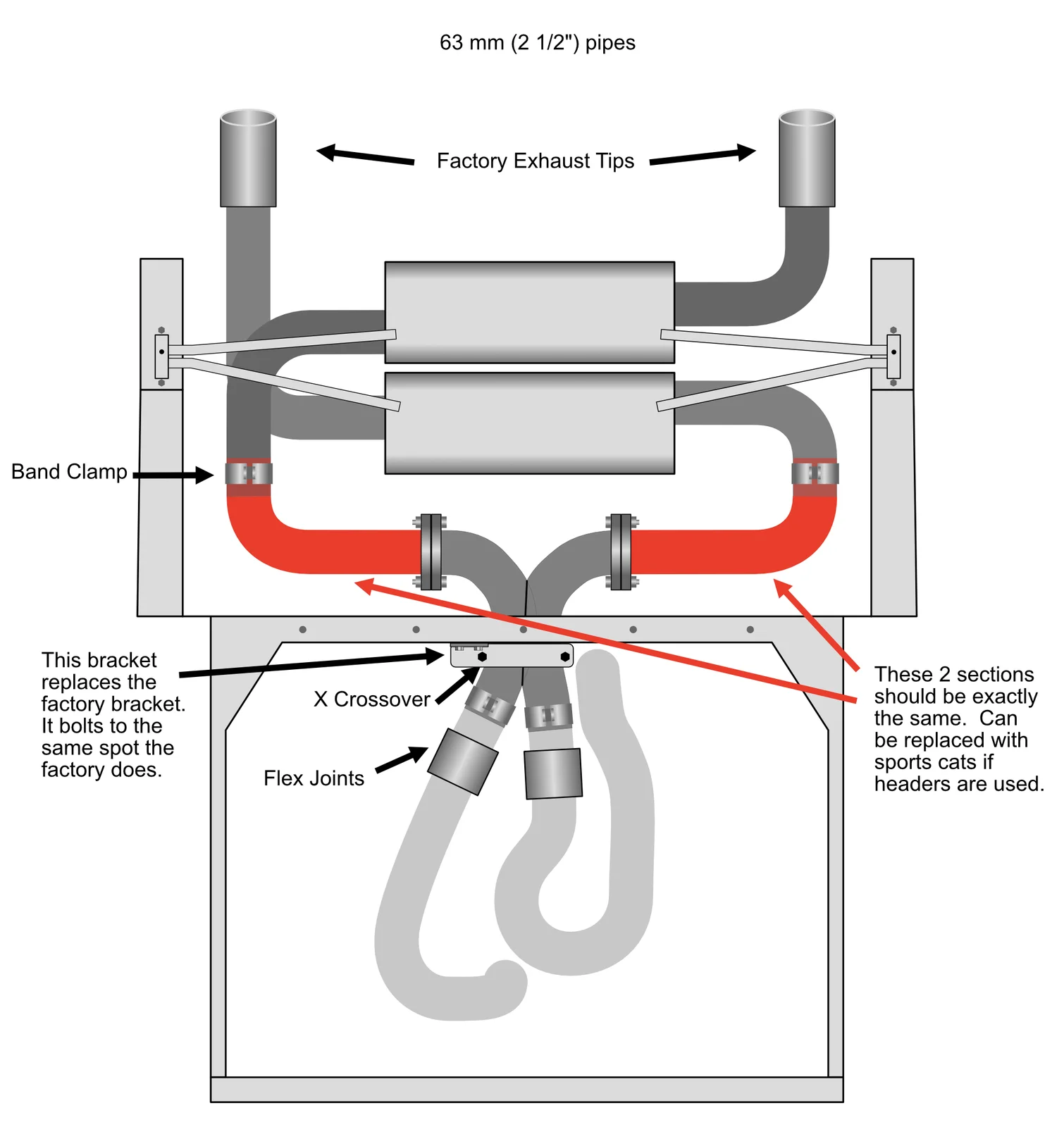 63 mm (2 1/2") pipes

Factory Exhaust Tips

Band Clamp

This bracket replaces the factory bracket. It bolts to the same spot the factory does.

X Crossover

Flex Joints

These 2 sections should be exactly the same. Can be replaced with sports cats if headers are used.