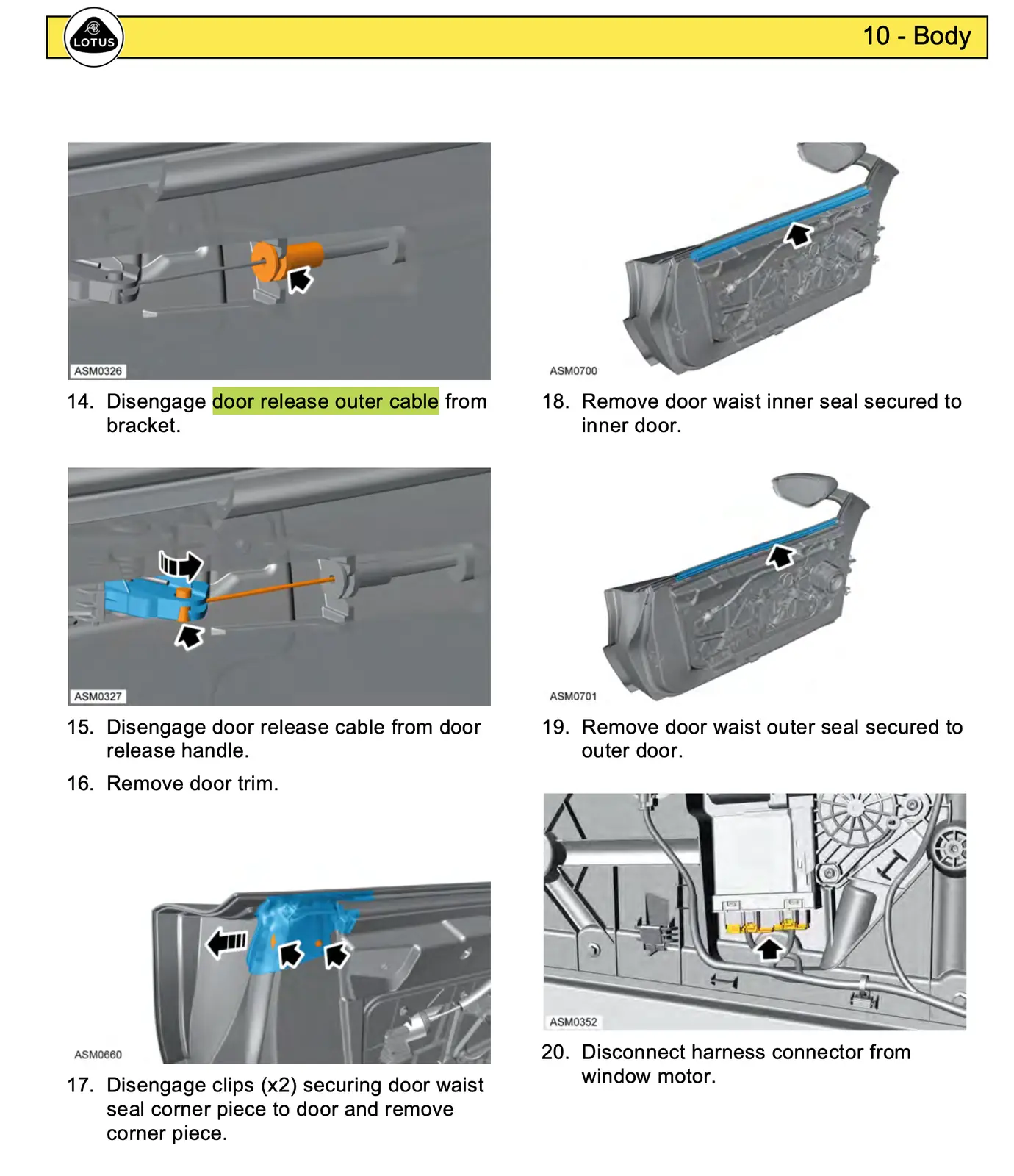 LOTUS

10 - Body

ASM0326

14. Disengage door release outer cable from bracket.

ASM0327

15. Disengage door release cable from door release handle.

16. Remove door trim.

ASM0660

17. Disengage clips (x2) securing door waist seal corner piece to door and remove corner piece.

ASM0700

18. Remove door waist inner seal secured to inner door.

ASM0701

19. Remove door waist outer seal secured to outer door.

ASM0352

20. Disconnect harness connector from window motor.