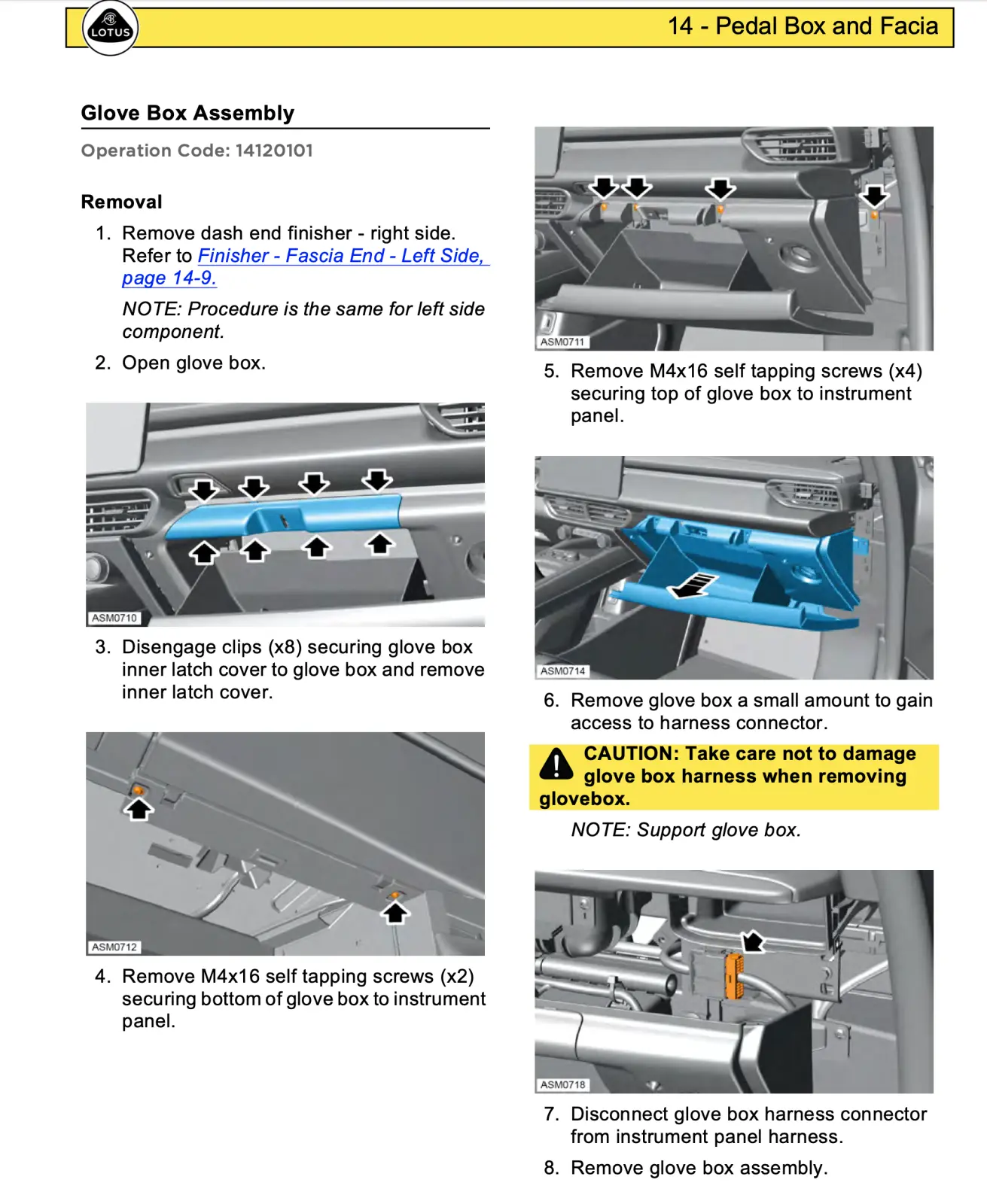 LOTUS

14 - Pedal Box and Facia

Glove Box Assembly

Operation Code: 14120101

Removal

1. Remove dash end finisher - right side. Refer to Finisher - Fascia End - Left Side, page 14-9.

NOTE: Procedure is the same for left side component.

2. Open glove box.

ASM0710

3. Disengage clips (x8) securing glove box inner latch cover to glove box and remove inner latch cover.

ASM0712

4. Remove M4x16 self tapping screws (x2) securing bottom of glove box to instrument panel.

ASM0711

5. Remove M4x16 self tapping screws (x4) securing top of glove box to instrument panel.

ASM0714

6. Remove glove box a small amount to gain access to harness connector.

CAUTION: Take care not to damage glove box harness when removing glovebox.

NOTE: Support glove box.

ASM0718

7. Disconnect glove box harness connector from instrument panel harness.

8. Remove glove box assembly.