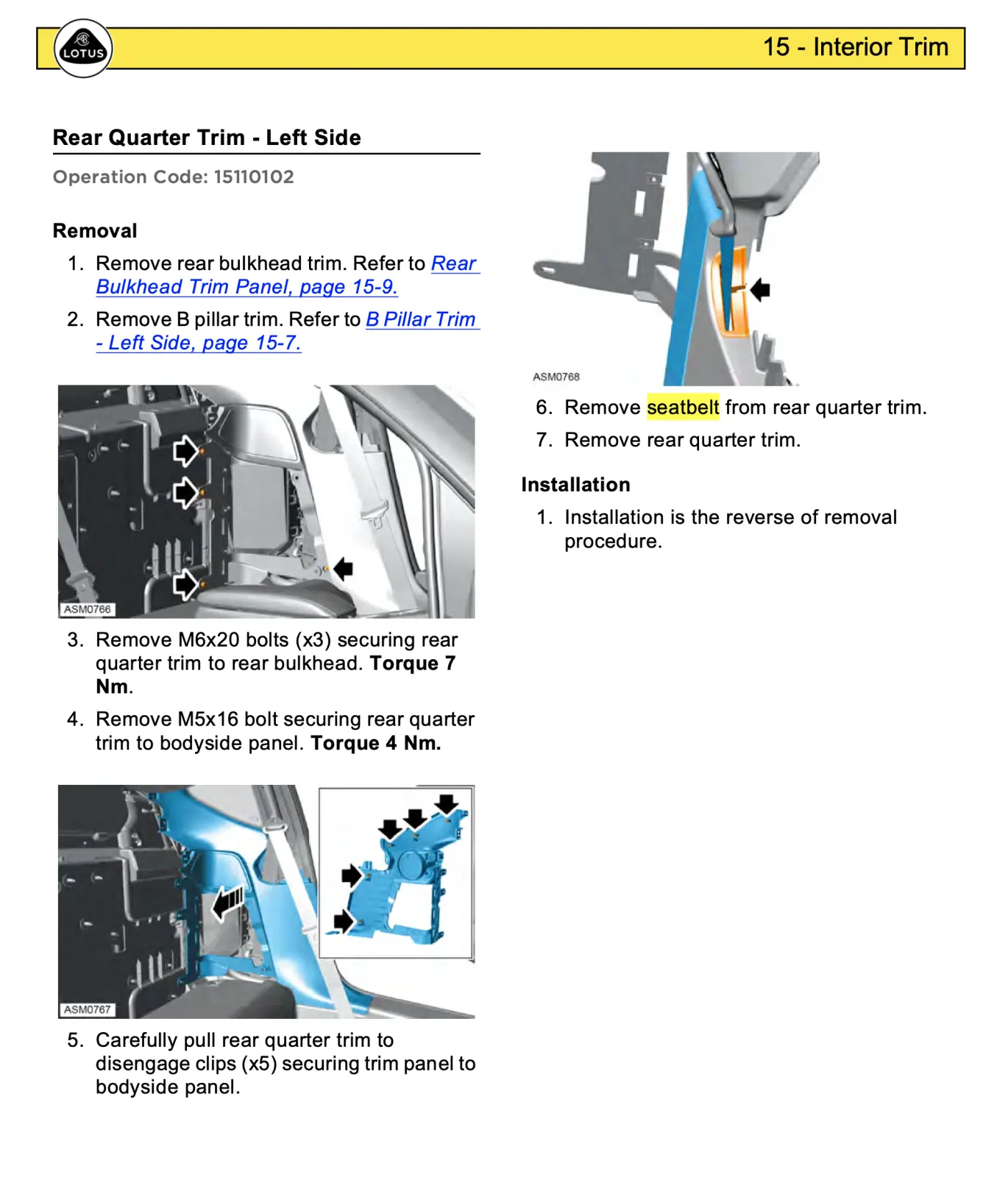 LOTUS

15 - Interior Trim

Rear Quarter Trim - Left Side

Operation Code: 15110102

Removal

1. Remove rear bulkhead trim. Refer to Rear Bulkhead Trim Panel, page 15-9.

2. Remove B pillar trim. Refer to B Pillar Trim - Left Side, page 15-7.

ASM0766

3. Remove M6x20 bolts (x3) securing rear quarter trim to rear bulkhead. Torque 7 Nm.

4. Remove M5x16 bolt securing rear quarter trim to bodyside panel. Torque 4 Nm.

ASM0767

5. Carefully pull rear quarter trim to disengage clips (x5) securing trim panel to bodyside panel.

ASM0768

6. Remove seatbelt from rear quarter trim.

7. Remove rear quarter trim.

Installation

1. Installation is the reverse of removal procedure.