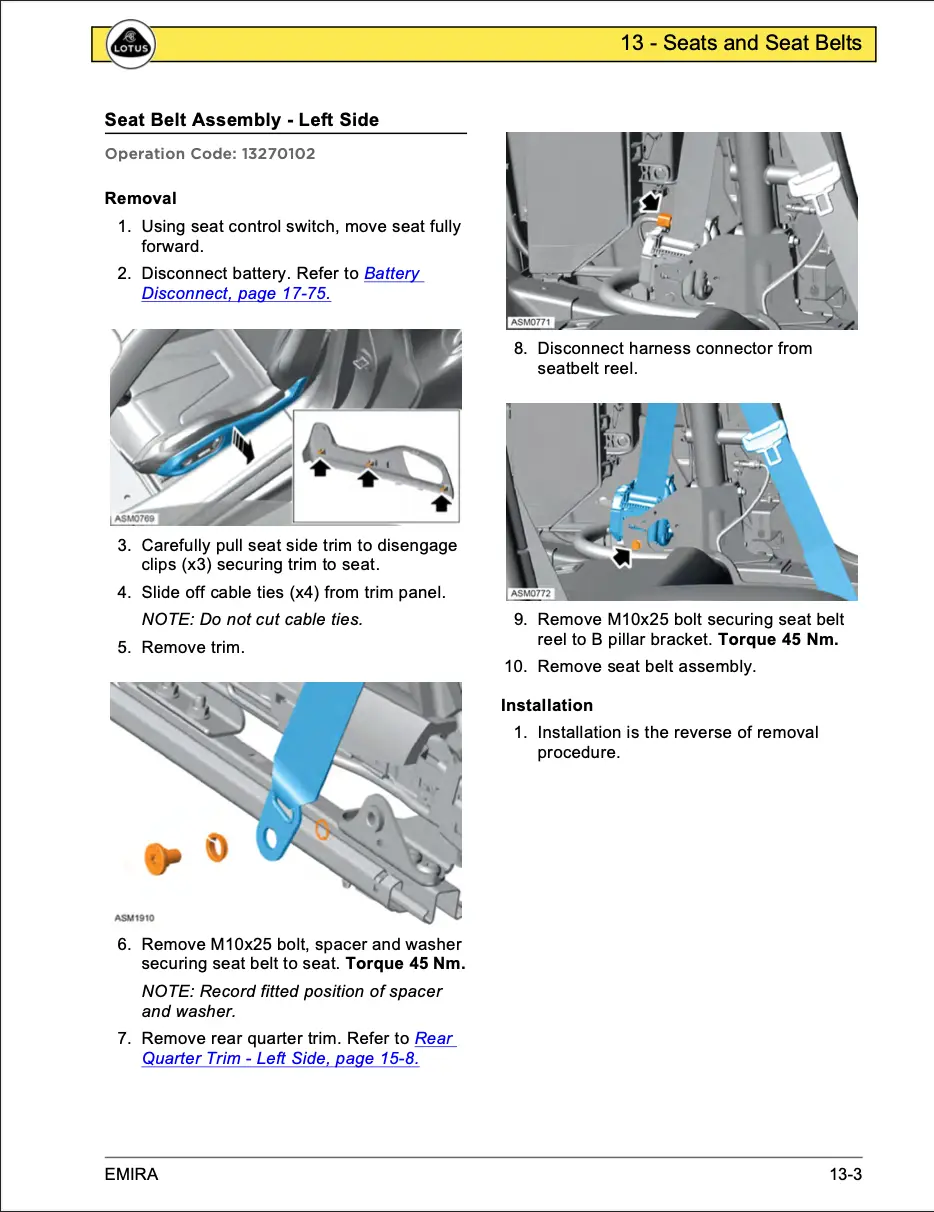 LOTUS

13 - Seats and Seat Belts

Seat Belt Assembly - Left Side

Operation Code: 13270102

Removal

1. Using seat control switch, move seat fully forward.

2. Disconnect battery. Refer to Battery Disconnect, page 17-75.

ASM0769

3. Carefully pull seat side trim to disengage clips (x3) securing trim to seat.

4. Slide off cable ties (x4) from trim panel.

NOTE: Do not cut cable ties.

5. Remove trim.

ASM1910

6. Remove M10x25 bolt, spacer and washer securing seat belt to seat. Torque 45 Nm.

NOTE: Record fitted position of spacer and washer.

7. Remove rear quarter trim. Refer to Rear Quarter Trim - Left Side, page 15-8.

ASM0771

8. Disconnect harness connector from seatbelt reel.

ASM0772

9. Remove M10x25 bolt securing seat belt reel to B pillar bracket. Torque 45 Nm.

10. Remove seat belt assembly.

Installation

1. Installation is the reverse of removal procedure.

EMIRA

13-3