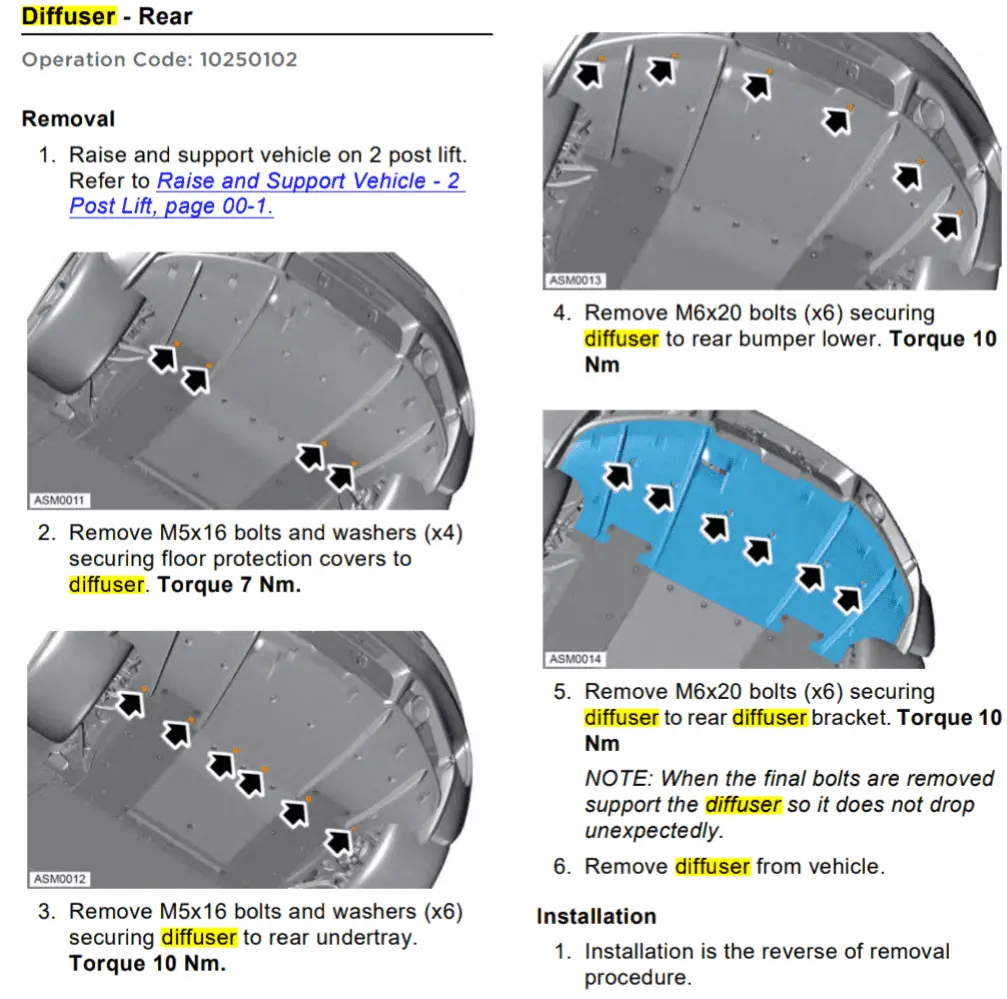 Diffuser - Rear

Operation Code: 10250102

Removal

1. Raise and support vehicle on 2 post lift. Refer to Raise and Support Vehicle - 2 Post Lift, page 00-1.

ASM0011

2. Remove M5x16 bolts and washers (x4) securing floor protection covers to diffuser. Torque 7 Nm.

ASM0012

3. Remove M5x16 bolts and washers (x6) securing diffuser to rear undertray. Torque 10 Nm.

ASM0013

4. Remove M6x20 bolts (x6) securing diffuser to rear bumper lower. Torque 10 Nm

ASM0014

5. Remove M6x20 bolts (x6) securing diffuser to rear diffuser bracket. Torque 10 Nm

NOTE: When the final bolts are removed support the diffuser so it does not drop unexpectedly.

6. Remove diffuser from vehicle.

Installation

1. Installation is the reverse of removal procedure.