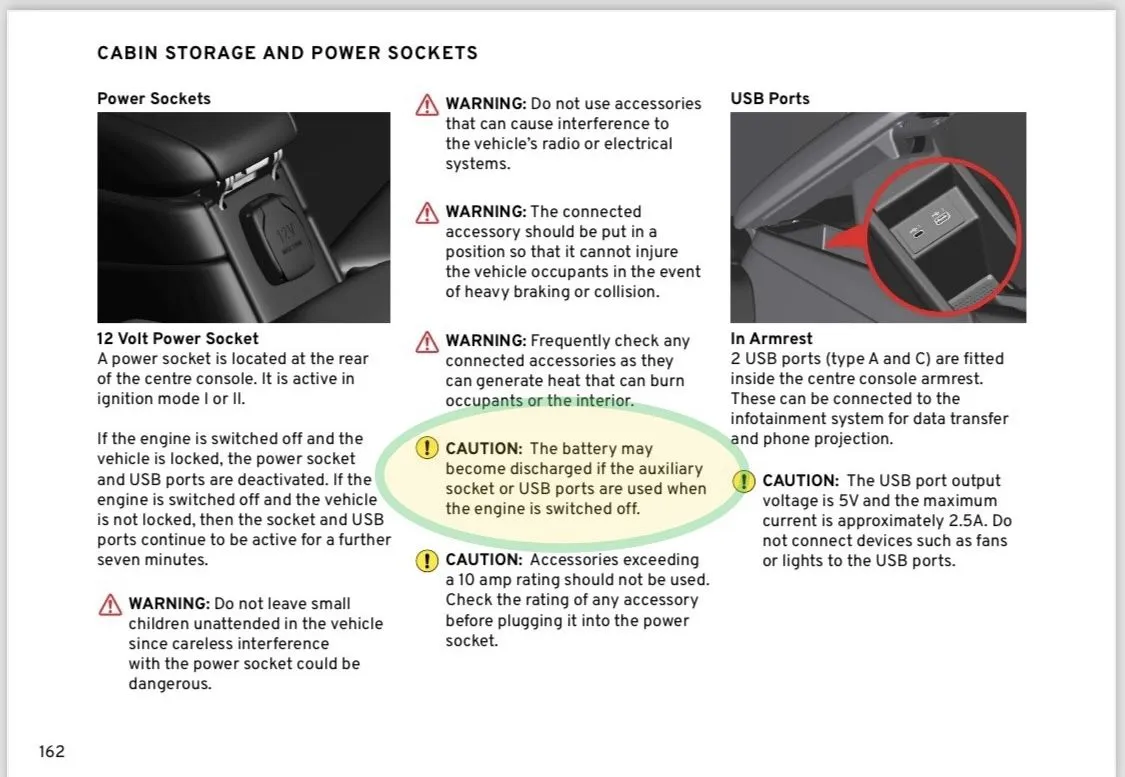 CABIN STORAGE AND POWER SOCKETS

Power Sockets

12V

12 Volt Power Socket
A power socket is located at the rear of the centre console. It is active in ignition mode I or II.

If the engine is switched off and the vehicle is locked, the power socket and USB ports are deactivated. If the engine is switched off and the vehicle is not locked, then the socket and USB ports continue to be active for a further seven minutes.

WARNING: Do not leave small children unattended in the vehicle since careless interference with the power socket could be dangerous.

WARNING: Do not use accessories that can cause interference to the vehicle's radio or electrical systems.

WARNING: The connected accessory should be put in a position so that it cannot injure the vehicle occupants in the event of heavy braking or collision.

WARNING: Frequently check any connected accessories as they can generate heat that can burn occupants or the interior.

CAUTION: The battery may become discharged if the auxiliary socket or USB ports are used when the engine is switched off.

CAUTION: Accessories exceeding a 10 amp rating should not be used. Check the rating of any accessory before plugging it into the power socket.

USB Ports

In Armrest
2 USB ports (type A and C) are fitted inside the centre console armrest. These can be connected to the infotainment system for data transfer and phone projection.

CAUTION: The USB port output voltage is 5V and the maximum current is approximately 2.5A. Do not connect devices such as fans or lights to the USB ports.

162