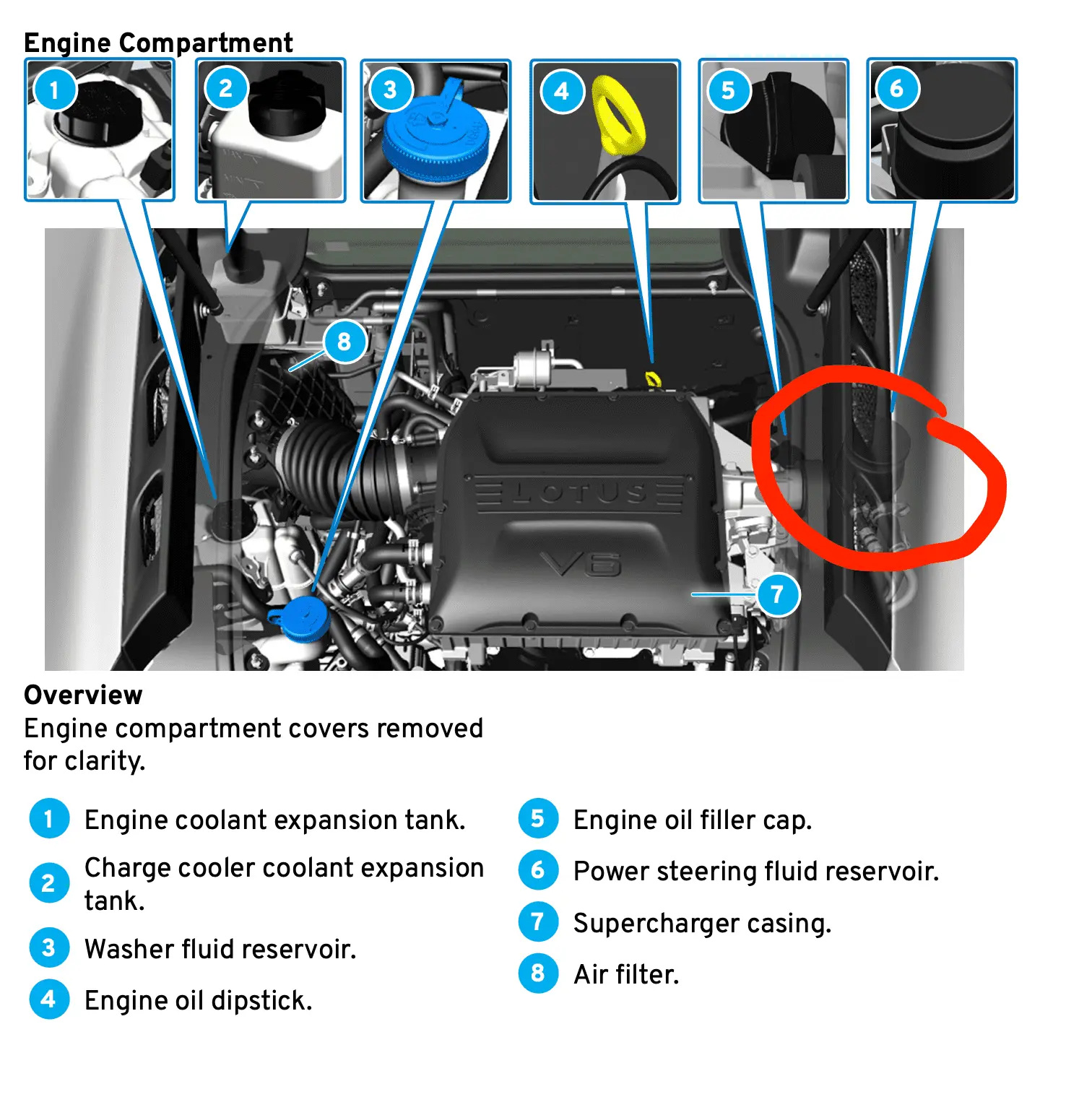 Engine Compartment

1 2 3 4 5 6

8

LOTUS

V6

7

Overview
Engine compartment covers removed for clarity.

1 Engine coolant expansion tank.

2 Charge cooler coolant expansion tank.

3 Washer fluid reservoir.

4 Engine oil dipstick.

5 Engine oil filler cap.

6 Power steering fluid reservoir.

7 Supercharger casing.

8 Air filter.