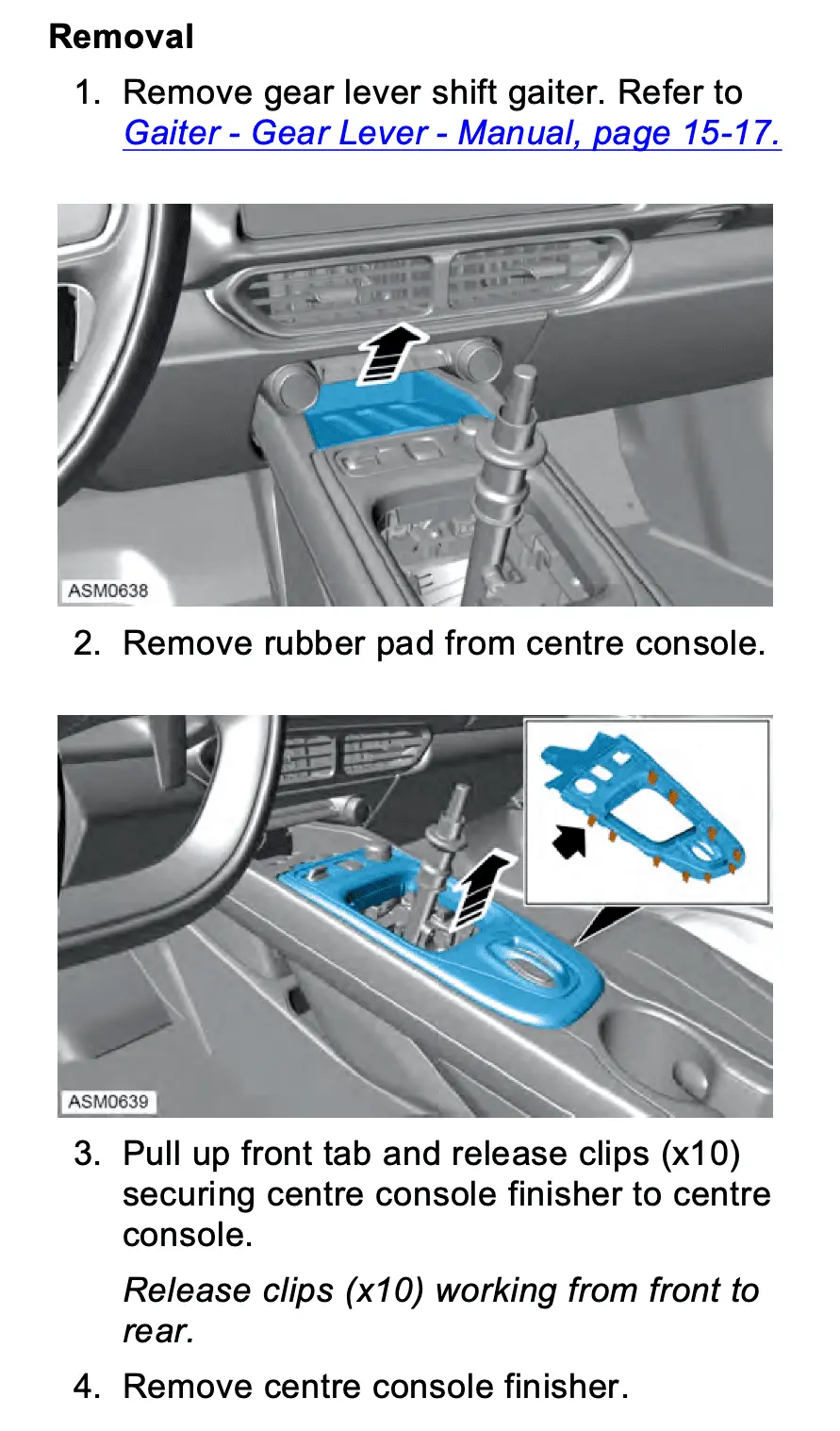 Removal

1. Remove gear lever shift gaiter. Refer to Gaiter - Gear Lever - Manual, page 15-17.

ASM0638

2. Remove rubber pad from centre console.

ASM0639

3. Pull up front tab and release clips (x10) securing centre console finisher to centre console.

Release clips (x10) working from front to rear.

4. Remove centre console finisher.