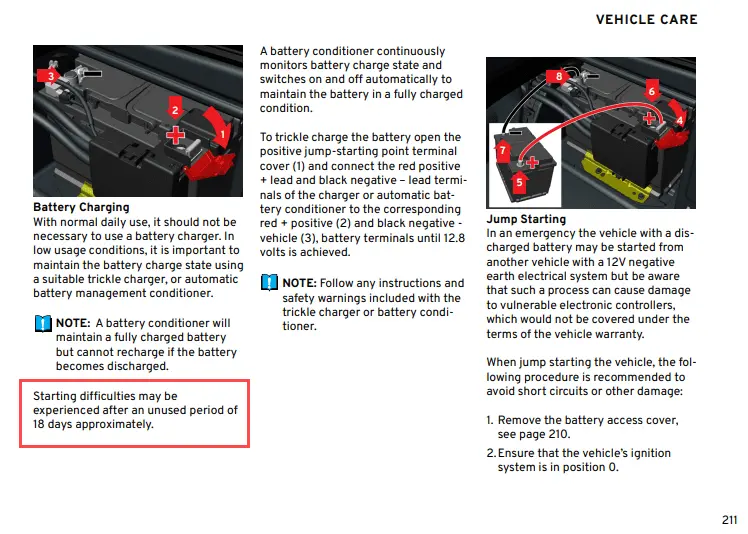 VEHICLE CARE

3
2
1

Battery Charging
With normal daily use, it should not be necessary to use a battery charger. In low usage conditions, it is important to maintain the battery charge state using a suitable trickle charger, or automatic battery management conditioner.

NOTE: A battery conditioner will maintain a fully charged battery but cannot recharge if the battery becomes discharged.

Starting difficulties may be experienced after an unused period of 18 days approximately.

A battery conditioner continuously monitors battery charge state and switches on and off automatically to maintain the battery in a fully charged condition.

To trickle charge the battery open the positive jump-starting point terminal cover (1) and connect the red positive + lead and black negative – lead terminals of the charger or automatic battery conditioner to the corresponding red + positive (2) and black negative - vehicle (3), battery terminals until 12.8 volts is achieved.

NOTE: Follow any instructions and safety warnings included with the trickle charger or battery conditioner.

8
6
4
7
5

Jump Starting
In an emergency the vehicle with a discharged battery may be started from another vehicle with a 12V negative earth electrical system but be aware that such a process can cause damage to vulnerable electronic controllers, which would not be covered under the terms of the vehicle warranty.

When jump starting the vehicle, the following procedure is recommended to avoid short circuits or other damage:

1. Remove the battery access cover, see page 210.
2. Ensure that the vehicle's ignition system is in position 0.

211