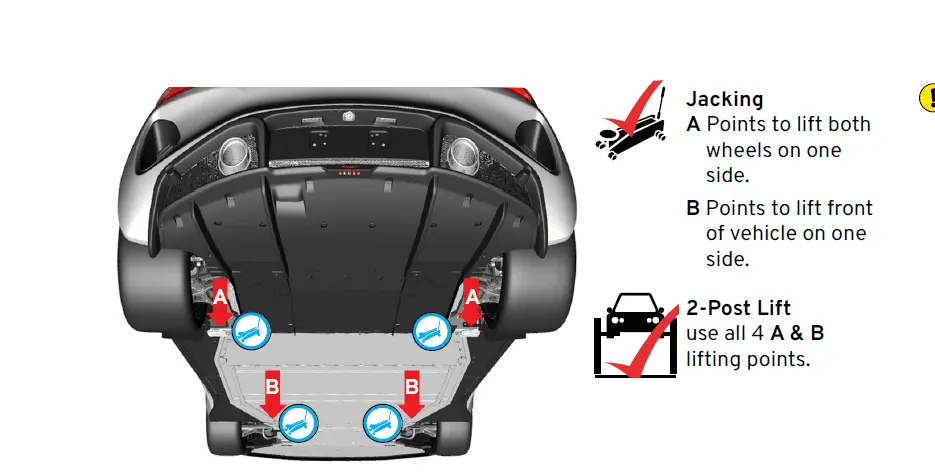 A
A
B
B

Jacking
A Points to lift both wheels on one side.
B Points to lift front of vehicle on one side.

2-Post Lift
use all 4 A & B lifting points.