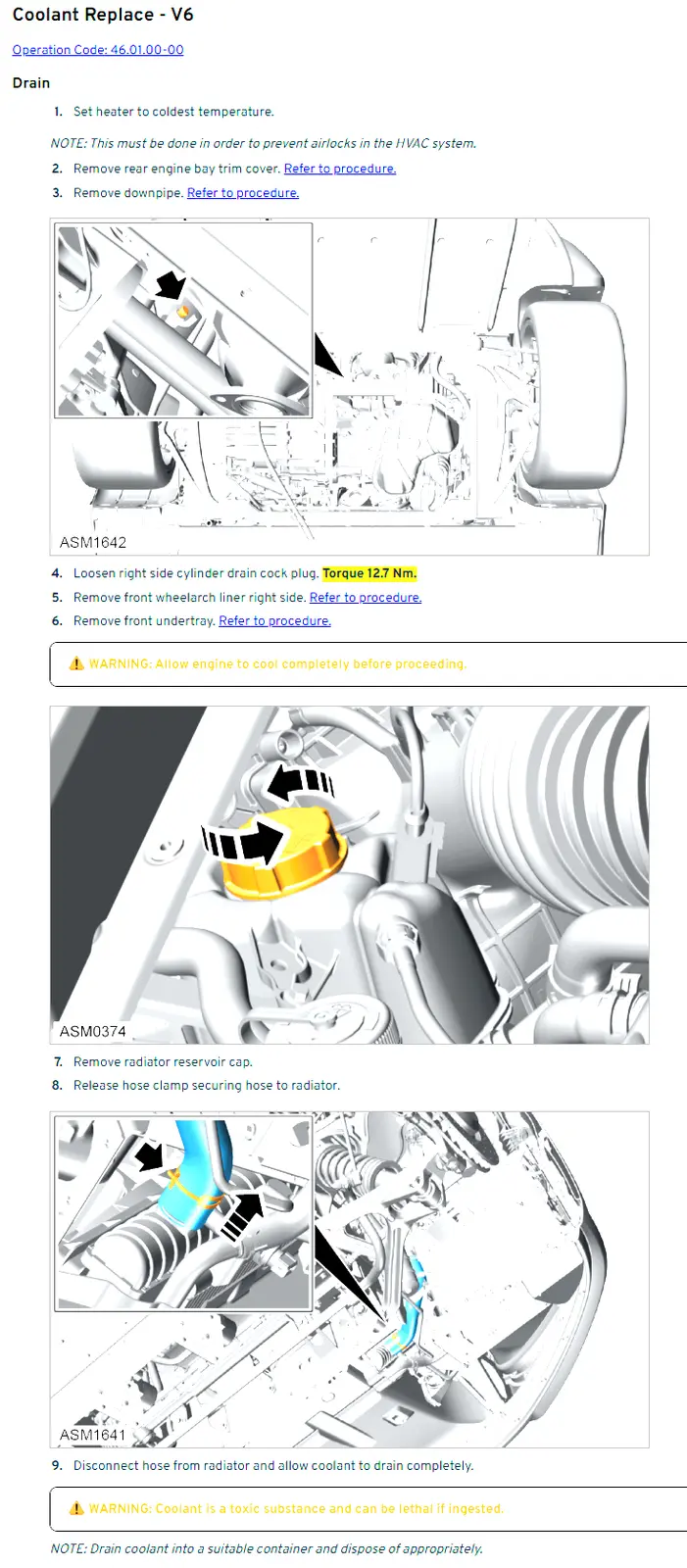 Coolant Replace - V6

Operation Code: 46.01.00-00

Drain

1. Set heater to coldest temperature.

NOTE: This must be done in order to prevent airlocks in the HVAC system.

2. Remove rear engine bay trim cover. Refer to procedure.

3. Remove downpipe. Refer to procedure.

ASM1642

4. Loosen right side cylinder drain cock plug. Torque 12.7 Nm.

5. Remove front wheelarch liner right side. Refer to procedure.

6. Remove front undertray. Refer to procedure.

WARNING: Allow engine to cool completely before proceeding.

ASM0374

7. Remove radiator reservoir cap.

8. Release hose clamp securing hose to radiator.

ASM1641

9. Disconnect hose from radiator and allow coolant to drain completely.

WARNING: Coolant is a toxic substance and can be lethal if ingested.

NOTE: Drain coolant into a suitable container and dispose of appropriately.