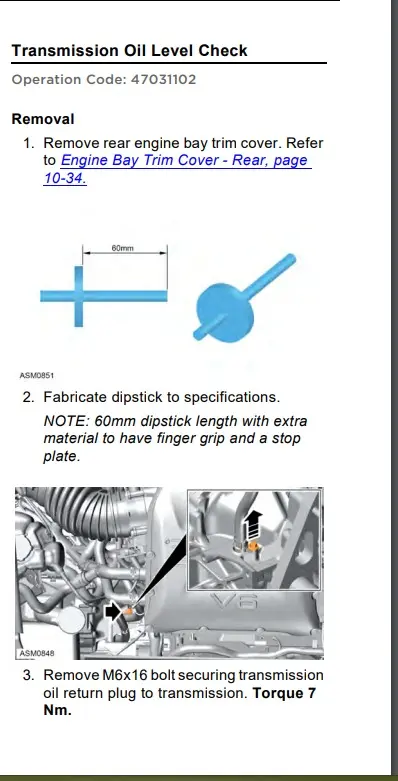 Transmission Oil Level Check

Operation Code: 47031102

Removal

1. Remove rear engine bay trim cover. Refer to Engine Bay Trim Cover - Rear, page 10-34.

60mm

ASM0851

2. Fabricate dipstick to specifications.

NOTE: 60mm dipstick length with extra material to have finger grip and a stop plate.

V6

ASM0848

3. Remove M6x16 bolt securing transmission oil return plug to transmission. Torque 7 Nm.