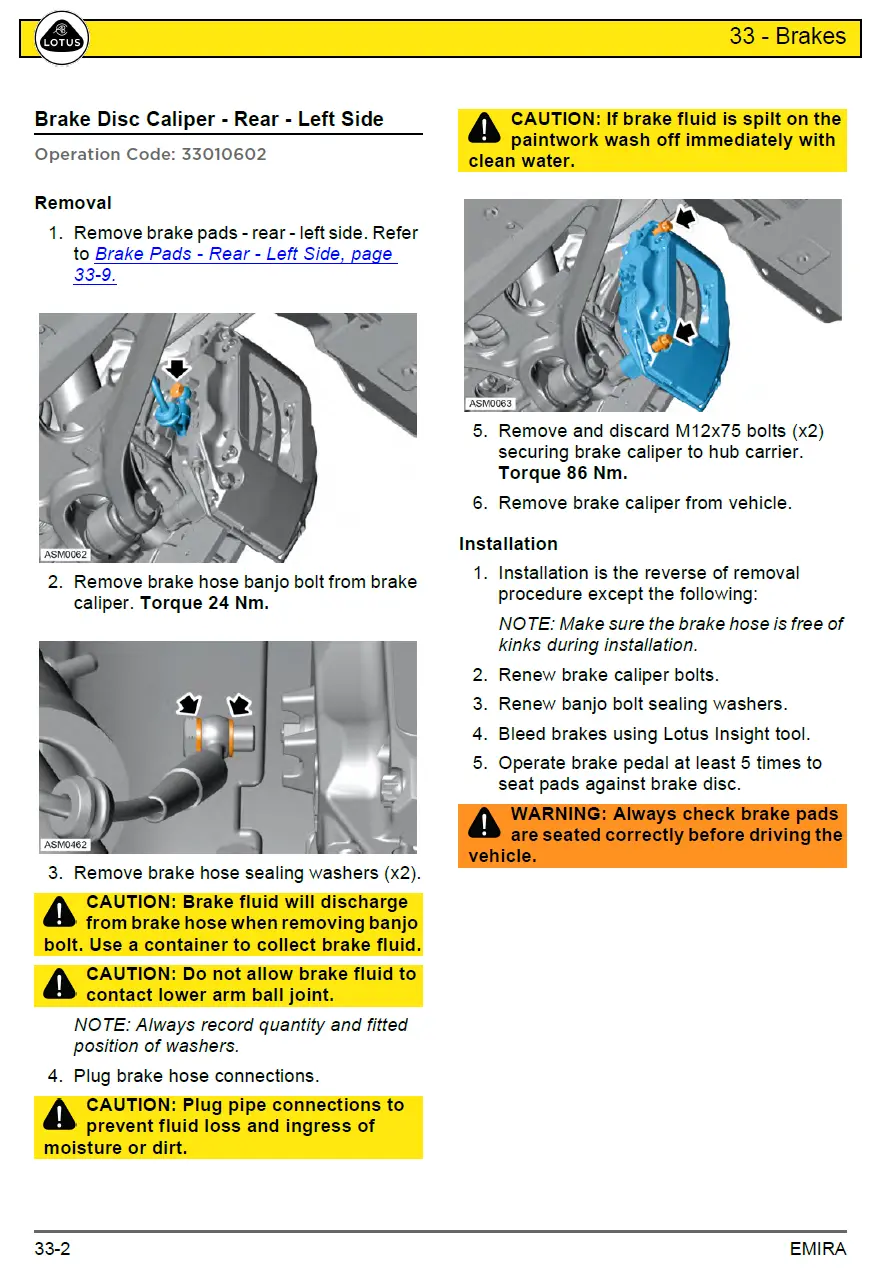 LOTUS

33 - Brakes

Brake Disc Caliper - Rear - Left Side

Operation Code: 33010602

Removal

1. Remove brake pads - rear - left side. Refer to Brake Pads - Rear - Left Side, page 33-9.

ASM0062

2. Remove brake hose banjo bolt from brake caliper. Torque 24 Nm.

ASM0462

3. Remove brake hose sealing washers (x2).

CAUTION: Brake fluid will discharge from brake hose when removing banjo bolt. Use a container to collect brake fluid.

CAUTION: Do not allow brake fluid to contact lower arm ball joint.

NOTE: Always record quantity and fitted position of washers.

4. Plug brake hose connections.

CAUTION: Plug pipe connections to prevent fluid loss and ingress of moisture or dirt.

CAUTION: If brake fluid is spilt on the paintwork wash off immediately with clean water.

ASM0063

5. Remove and discard M12x75 bolts (x2) securing brake caliper to hub carrier. Torque 86 Nm.

6. Remove brake caliper from vehicle.

Installation

1. Installation is the reverse of removal procedure except the following:

NOTE: Make sure the brake hose is free of kinks during installation.

2. Renew brake caliper bolts.

3. Renew banjo bolt sealing washers.

4. Bleed brakes using Lotus Insight tool.

5. Operate brake pedal at least 5 times to seat pads against brake disc.

WARNING: Always check brake pads are seated correctly before driving the vehicle.

33-2

EMIRA