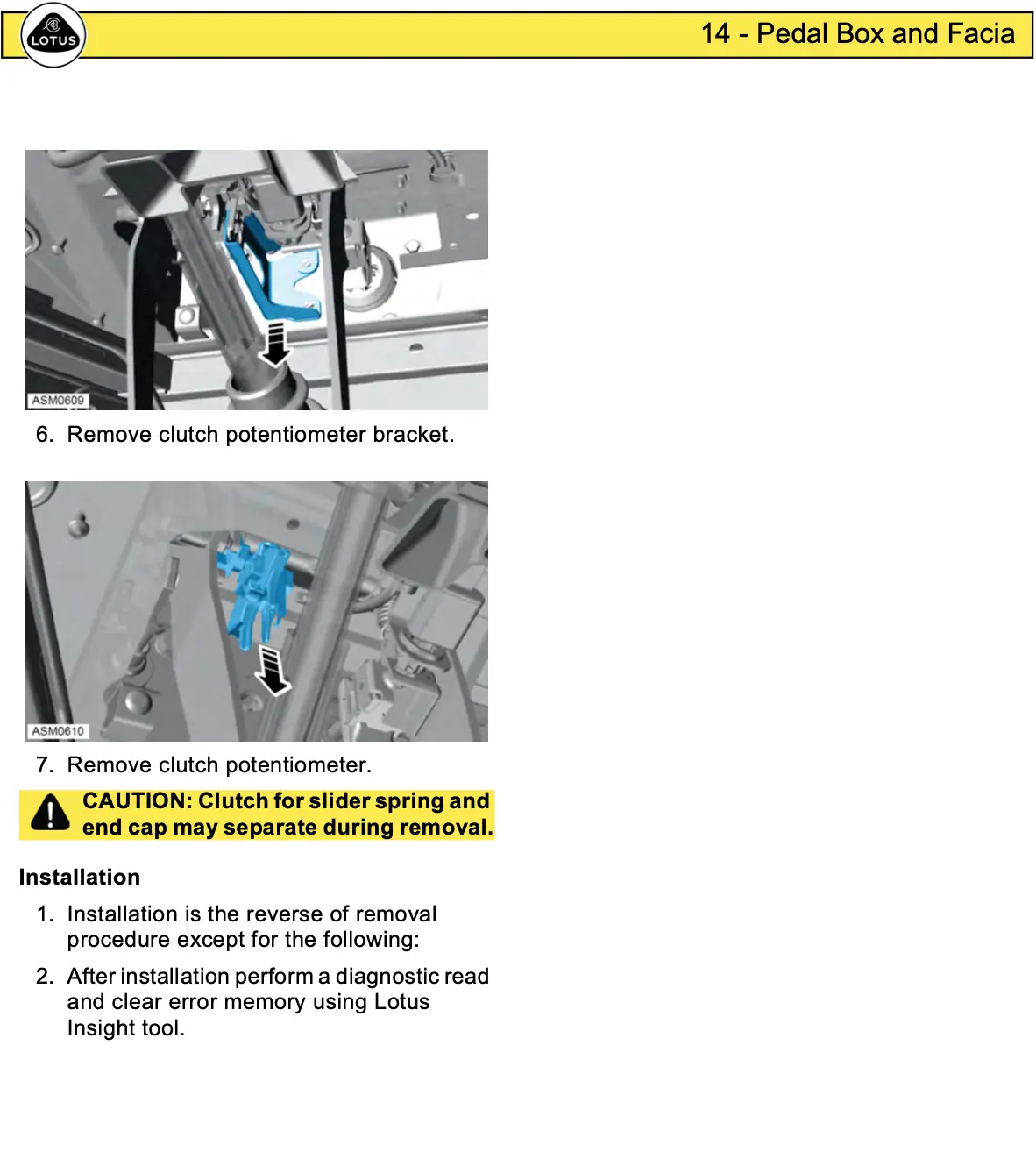 LOTUS

14 - Pedal Box and Facia

ASM0609

6. Remove clutch potentiometer bracket.

ASM0610

7. Remove clutch potentiometer.

CAUTION: Clutch for slider spring and end cap may separate during removal.

Installation

1. Installation is the reverse of removal procedure except for the following:

2. After installation perform a diagnostic read and clear error memory using Lotus Insight tool.